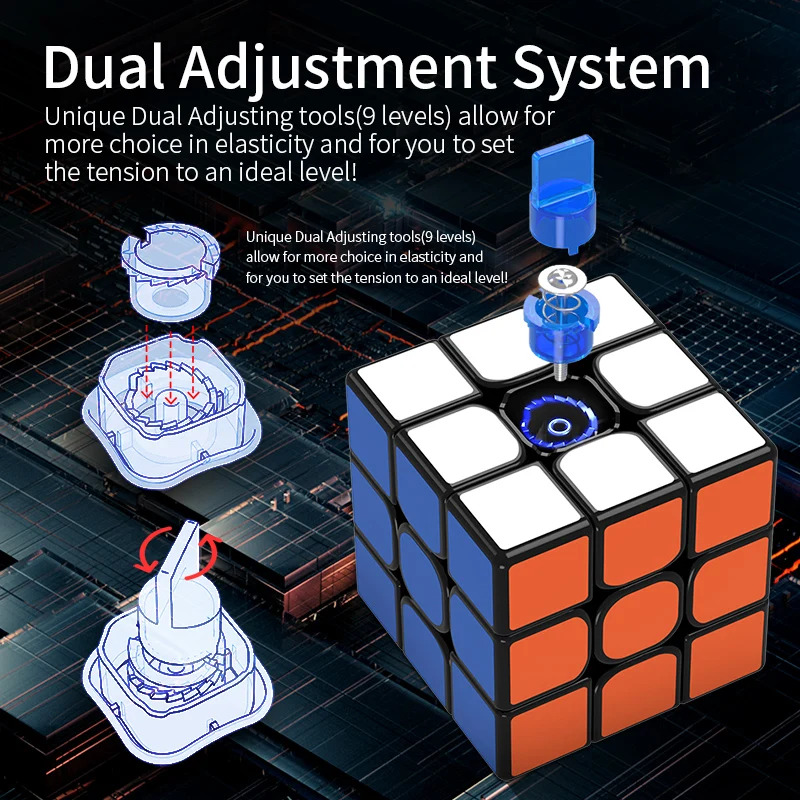 Dual Adjustment System

Unique Dual Adjusting tools(9 levels) allow for more choice in elasticity and for you to set the tension to an ideal level!

Unique Dual Adjusting tools(9 levels) allow for more choice in elasticity and for you to set the tension to an ideal level!