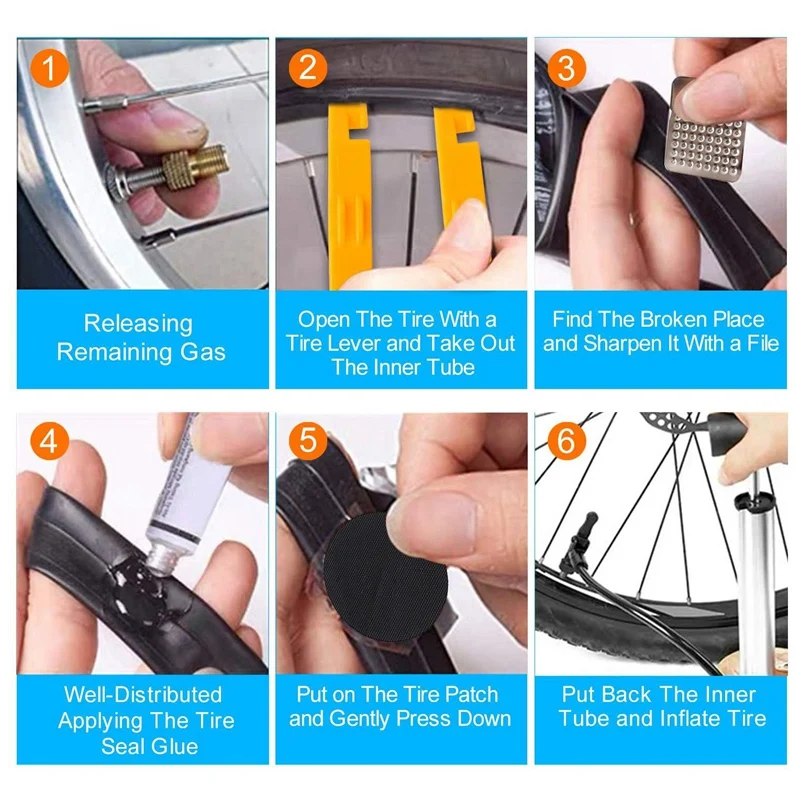 1
Releasing Remaining Gas

2
Open The Tire With a Tire Lever and Take Out The Inner Tube

3
Find The Broken Place and Sharpen It With a File

4
Well-Distributed Applying The Tire Seal Glue

5
Put on The Tire Patch and Gently Press Down

6
Put Back The Inner Tube and Inflate Tire