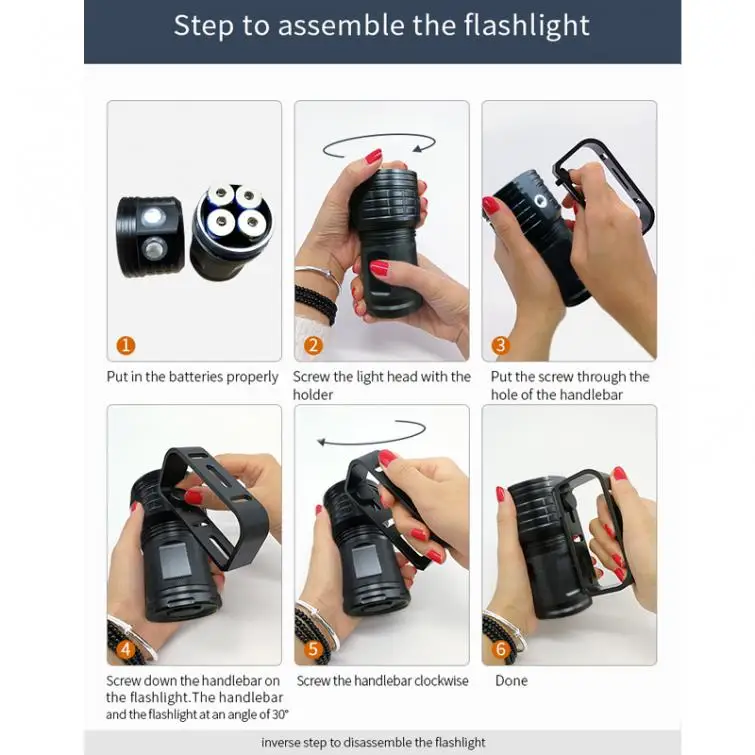 Step to assemble the flashlight

1

Put in the batteries properly

2

Screw the light head with the holder

3

Put the screw through the hole of the handlebar

4

Screw down the handlebar on the flashlight.The handlebar and the flashlight at an angle of 30°

5

Screw the handlebar clockwise

6

Done

inverse step to disassemble the flashlight