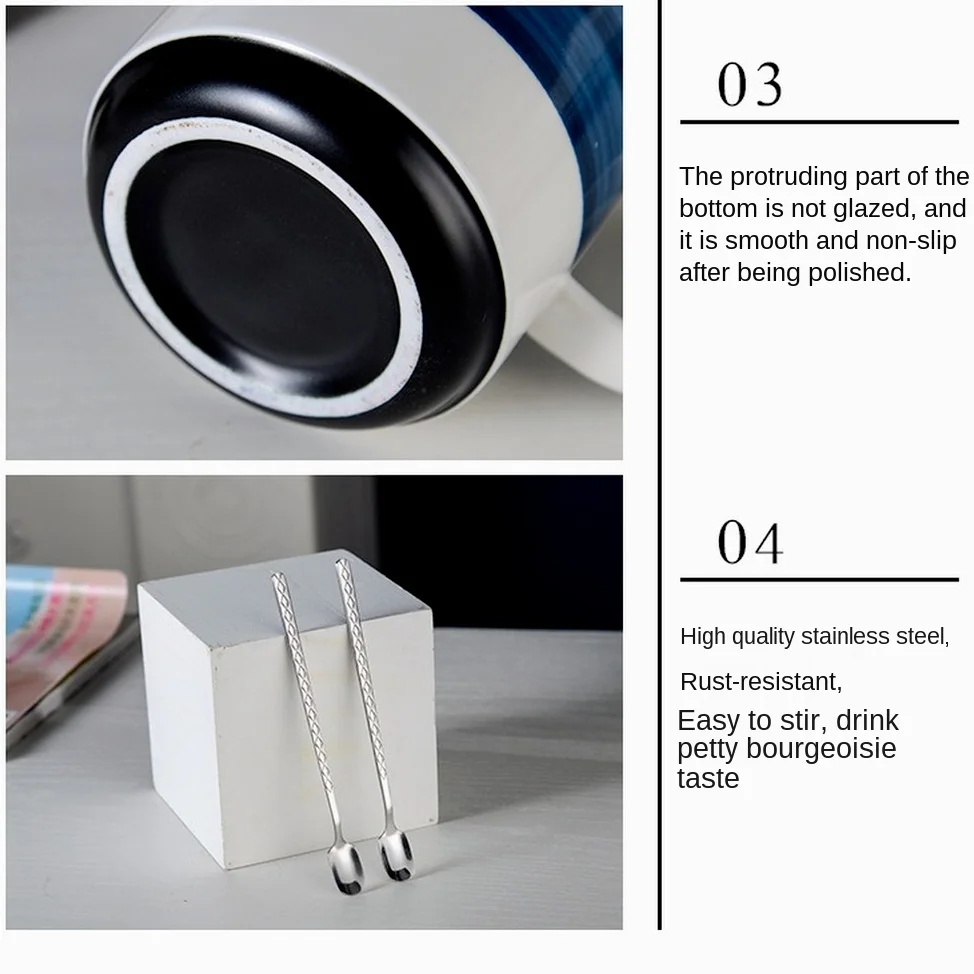 03

The protruding part of the bottom is not glazed, and it is smooth and non-slip after being polished.

04

High quality stainless steel,

Rust-resistant,

Easy to stir, drink petty bourgeoisie taste