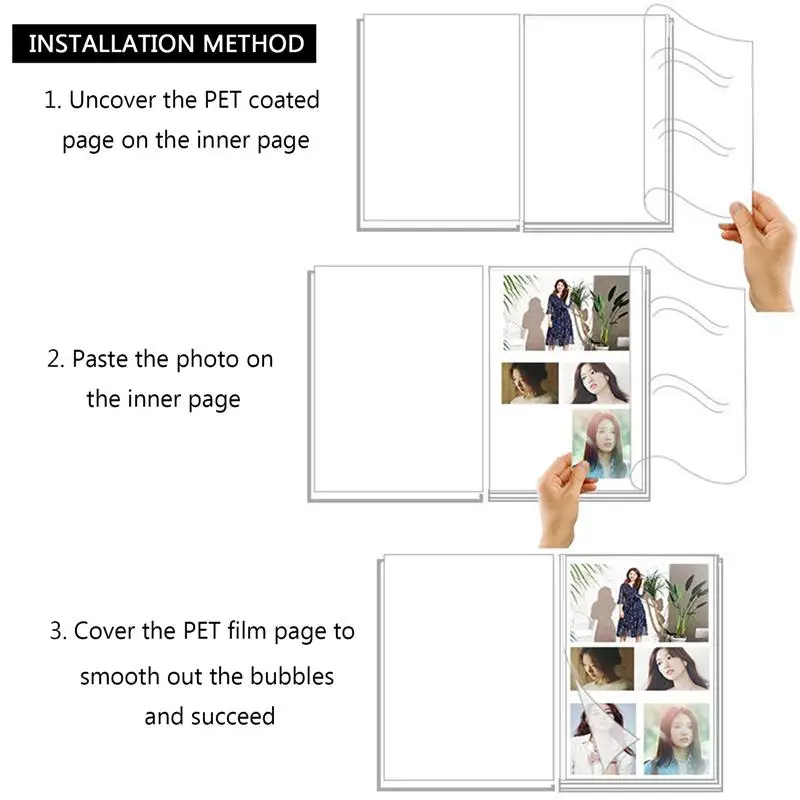 INSTALLATION METHOD

1. Uncover the PET coated page on the inner page

2. Paste the photo on the inner page

3. Cover the PET film page to smooth out the bubbles and succeed