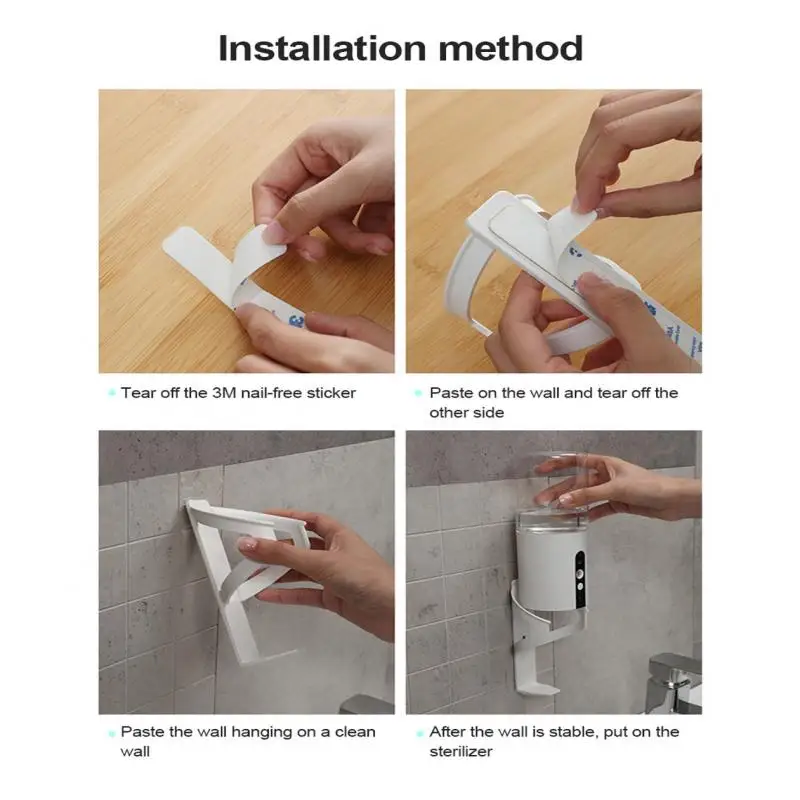 Installation method

Tear off the 3M nail-free sticker

Paste on the wall and tear off the other side

Paste the wall hanging on a clean wall

After the wall is stable, put on the sterilizer