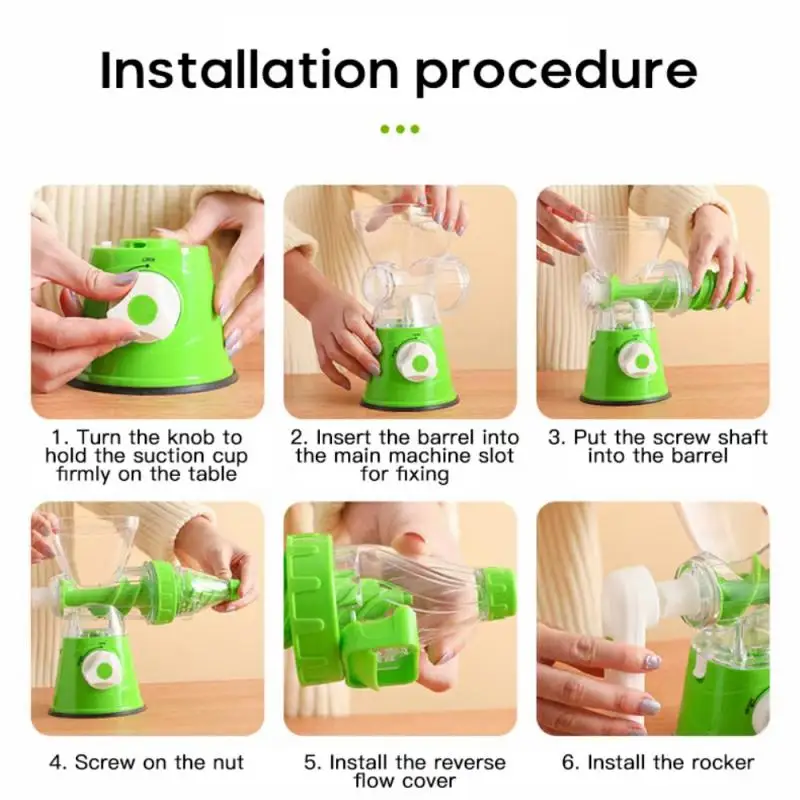 Installation procedure

1. Turn the knob to hold the suction cup firmly on the table

2. Insert the barrel into the main machine slot for fixing

3. Put the screw shaft into the barrel

4. Screw on the nut

5. Install the reverse flow cover

6. Install the rocker