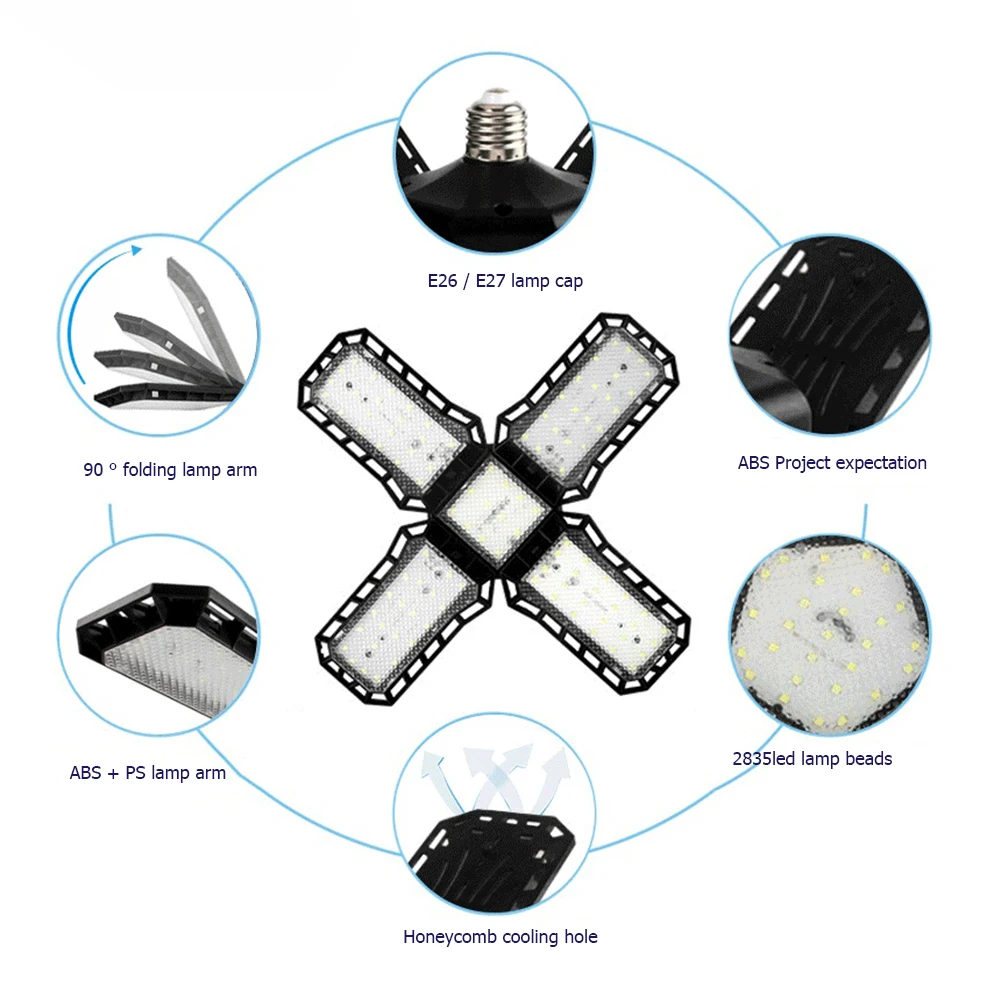 E26 / E27 lamp cap

90 º folding lamp arm

ABS Project expectation

ABS + PS lamp arm

2835led lamp beads

Honeycomb cooling hole