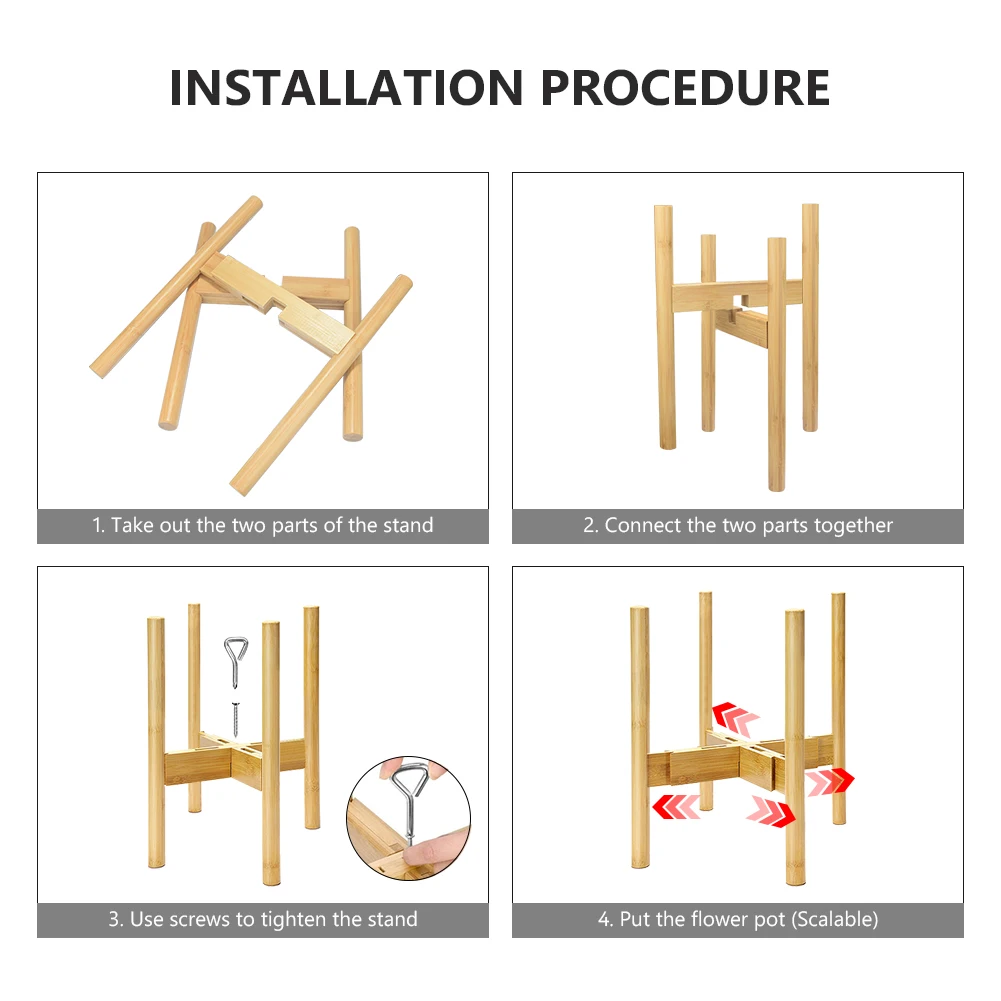 INSTALLATION PROCEDURE

1. Take out the two parts of the stand

2. Connect the two parts together

3. Use screws to tighten the stand

4. Put the flower pot (Scalable)