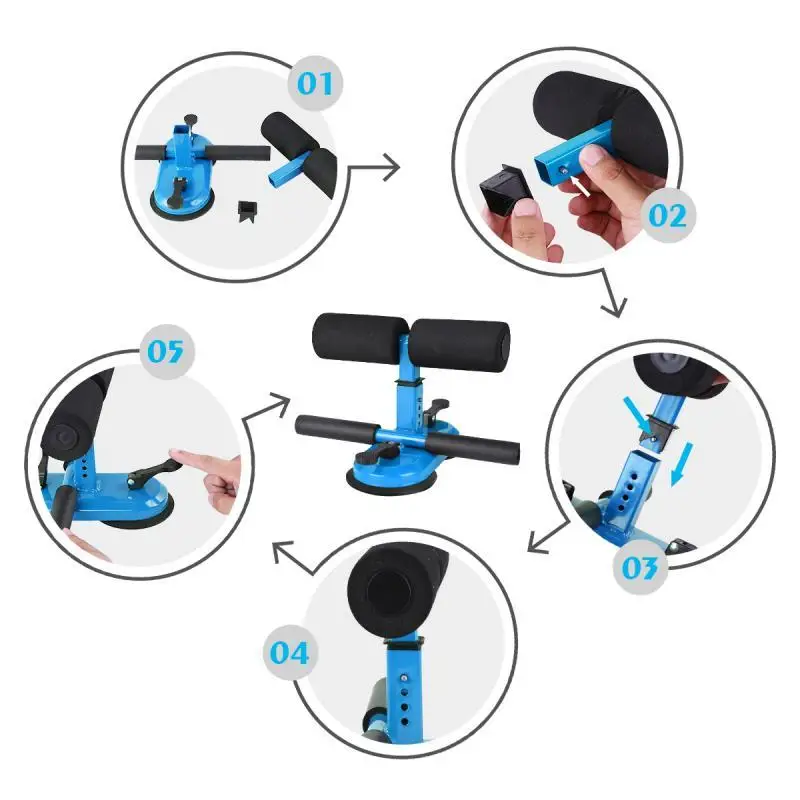 01

02

03

04

05