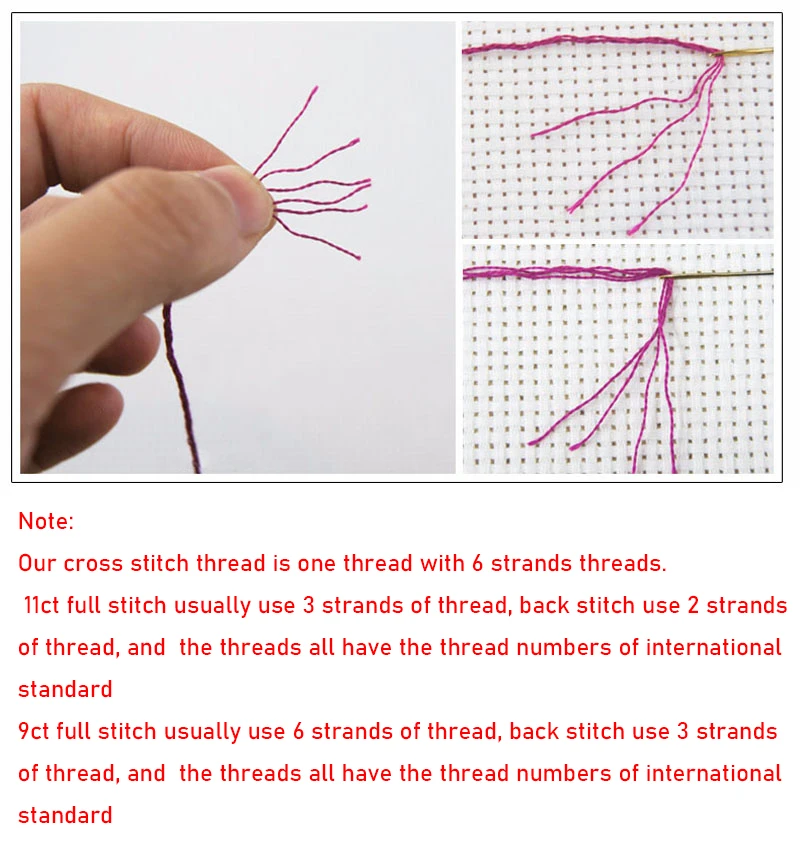 Note:
Our cross stitch thread is one thread with 6 strands threads.
11ct full stitch usually use 3 strands of thread, back stitch use 2 strands of thread, and the threads all have the thread numbers of international standard
9ct full stitch usually use 6 strands of thread, back stitch use 3 strands of thread, and the threads all have the thread numbers of international standard