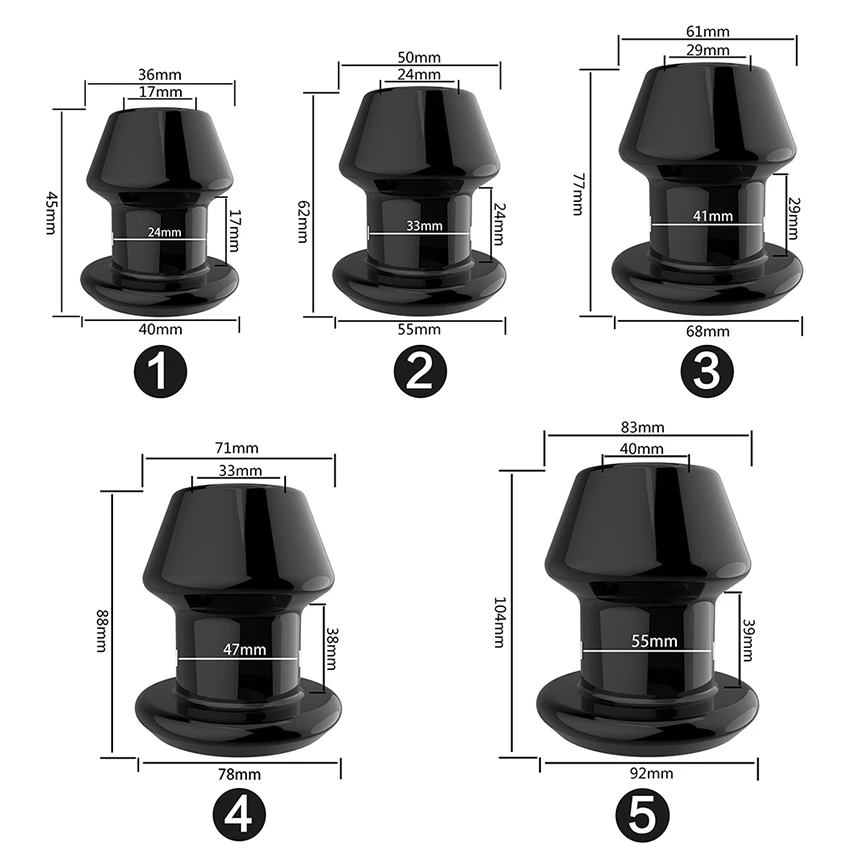 36mm
17mm
45mm
24mm
17mm
40mm
1

50mm
24mm
62mm
33mm
24mm
55mm
2

61mm
29mm
77mm
41mm
29mm
68mm
3

71mm
33mm
88mm
47mm
38mm
78mm
4

83mm
40mm
104mm
55mm
39mm
92mm
5