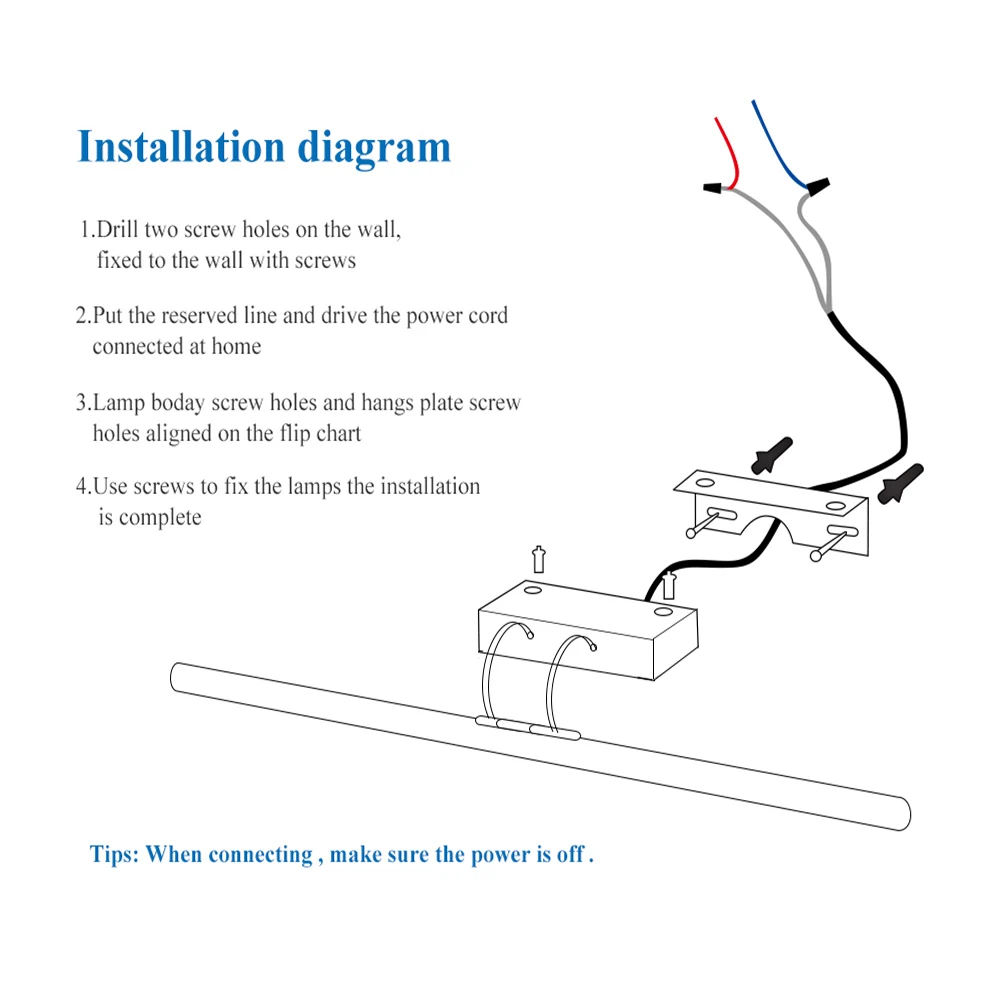 Installation diagram

1.Drill two screw holes on the wall, fixed to the wall with screws

2.Put the reserved line and drive the power cord connected at home

3.Lamp boday screw holes and hangs plate screw holes aligned on the flip chart

4.Use screws to fix the lamps the installation is complete

Tips: When connecting , make sure the power is off .