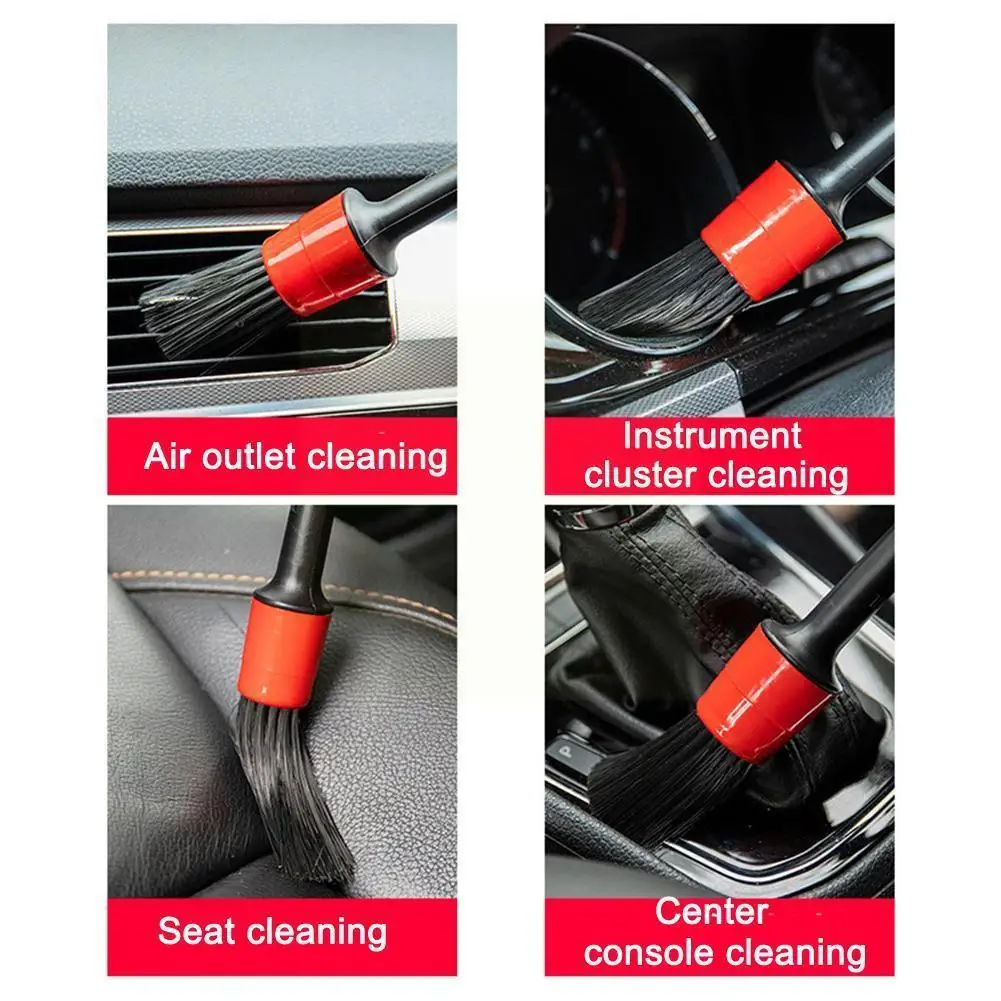 Air outlet cleaning

Instrument cluster cleaning

Seat cleaning

Center console cleaning