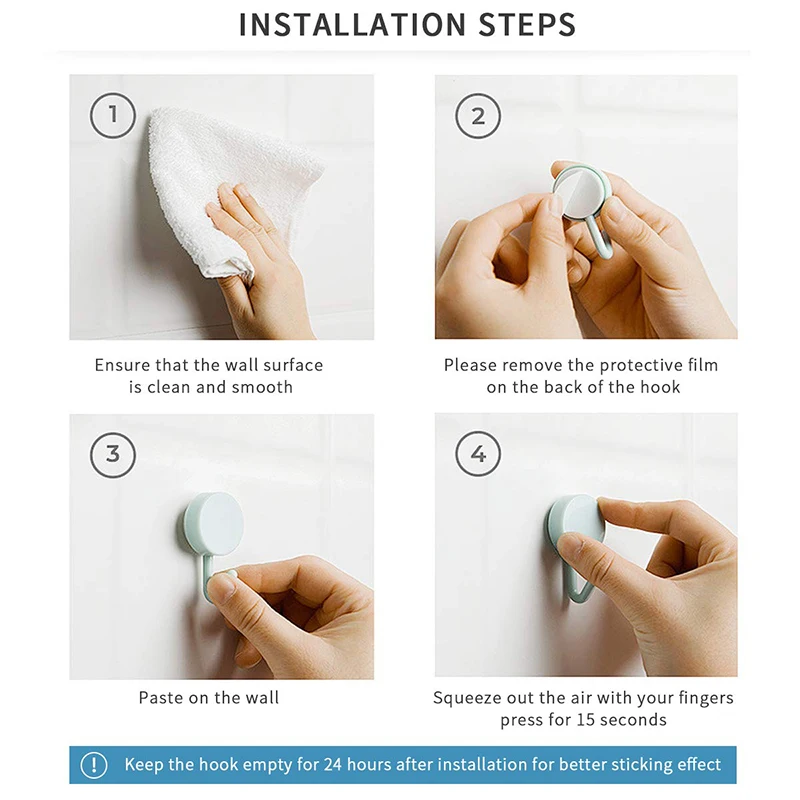 INSTALLATION STEPS

1

Ensure that the wall surface is clean and smooth

2

Please remove the protective film on the back of the hook

3

Paste on the wall

4

Squeeze out the air with your fingers press for 15 seconds

!

Keep the hook empty for 24 hours after installation for better sticking effect