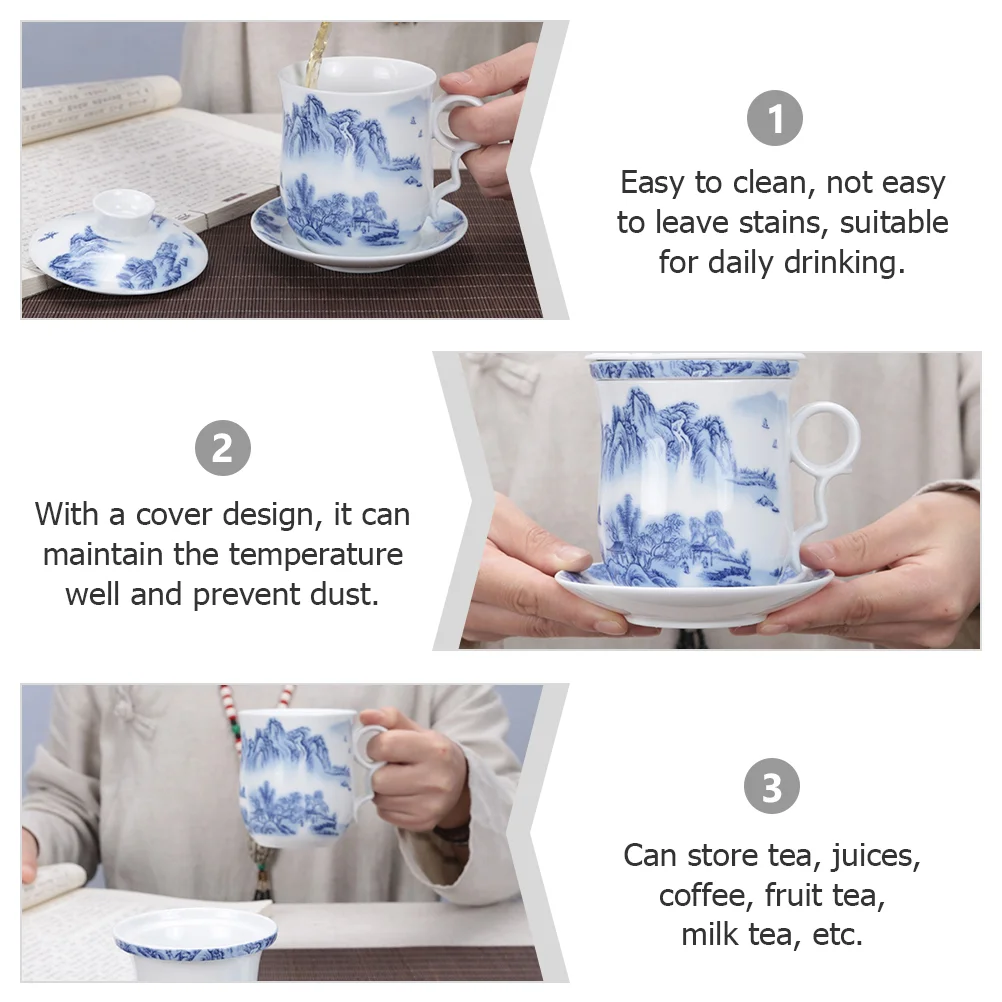 1

Easy to clean, not easy to leave stains, suitable for daily drinking.

2

With a cover design, it can maintain the temperature well and prevent dust.

3

Can store tea, juices, coffee, fruit tea, milk tea, etc.