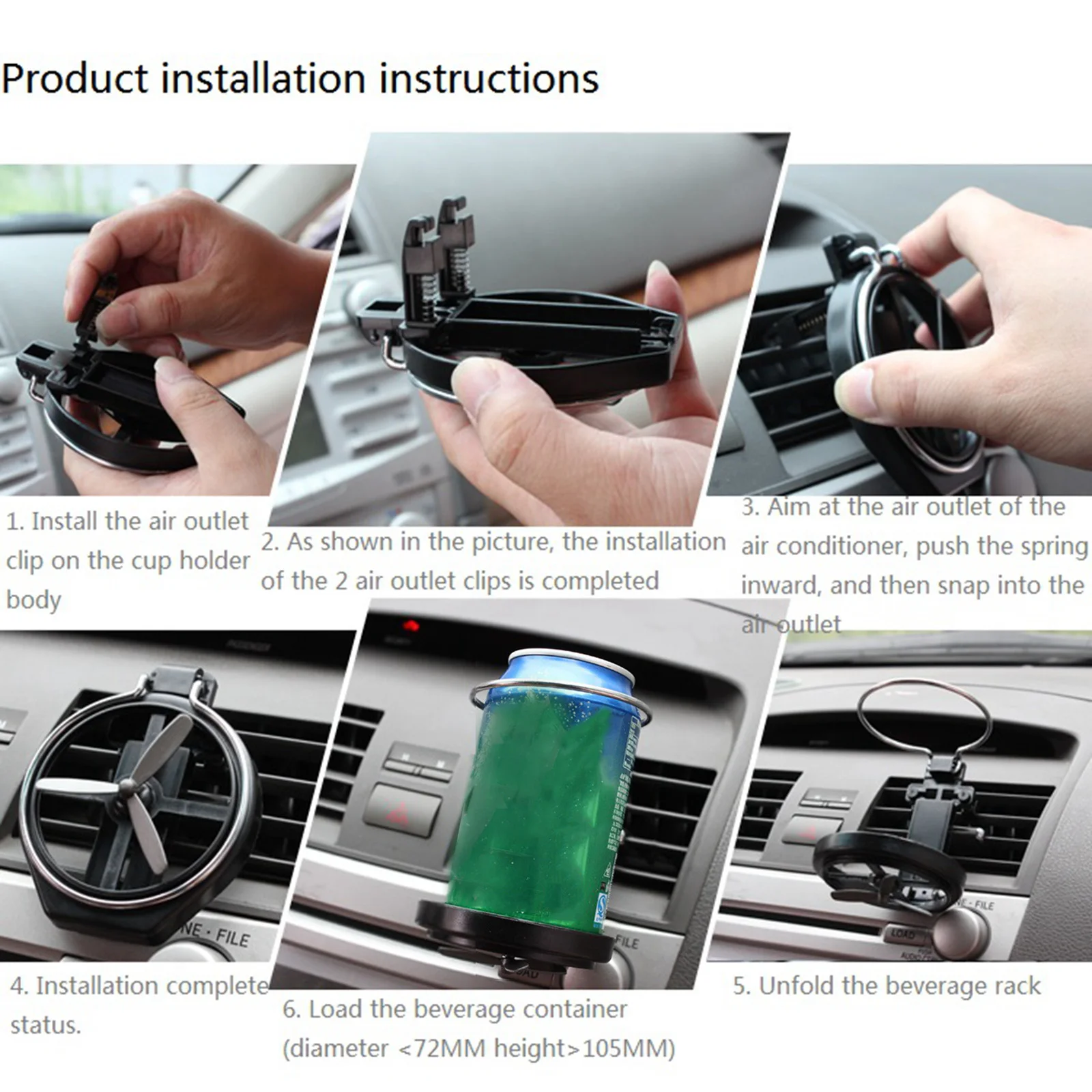 Product installation instructions

1. Install the air outlet clip on the cup holder body

2. As shown in the picture, the installation of the 2 air outlet clips is completed

3. Aim at the air outlet of the air conditioner, push the spring inward, and then snap into the air outlet

NE · FILE

4. Installation complete status.

FILE

6. Load the beverage container (diameter <72MM height>105MM)

NE · FILE

LOAD

5. Unfold the beverage rack