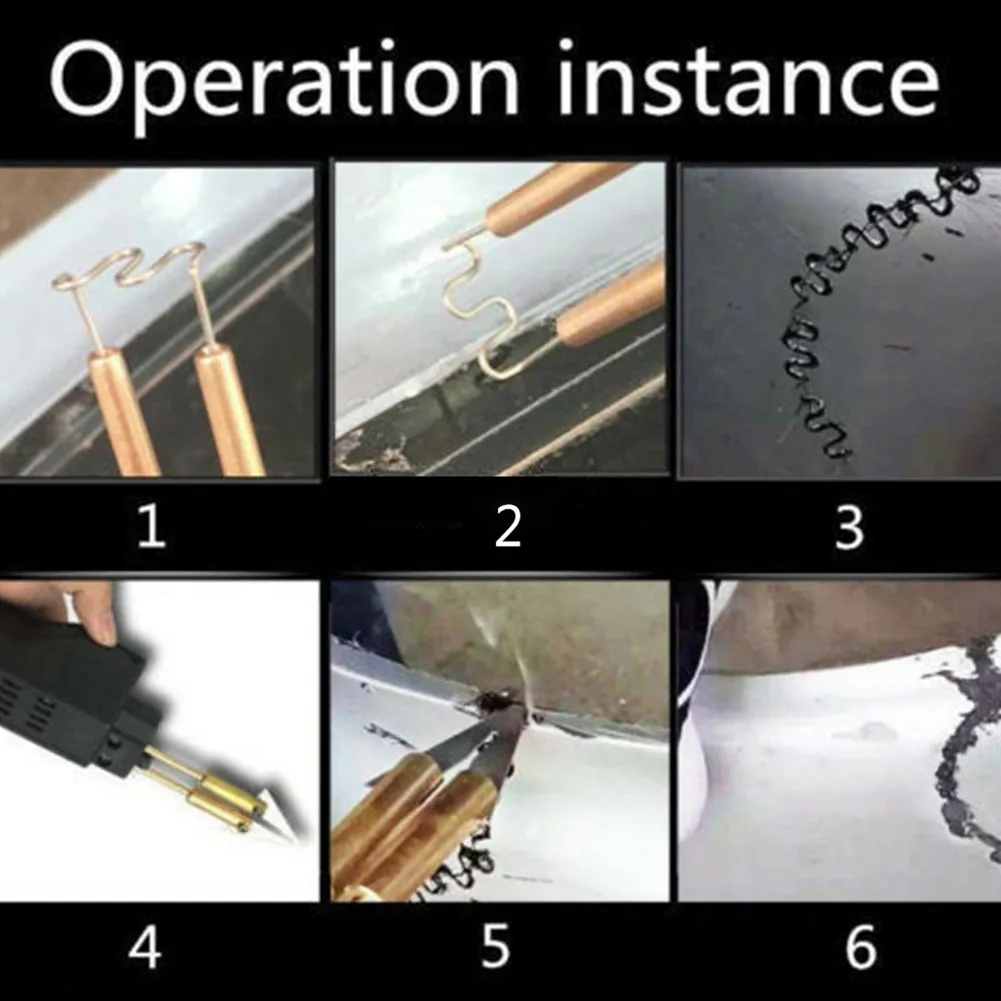 Operation instance

1

2

3

4

5

6