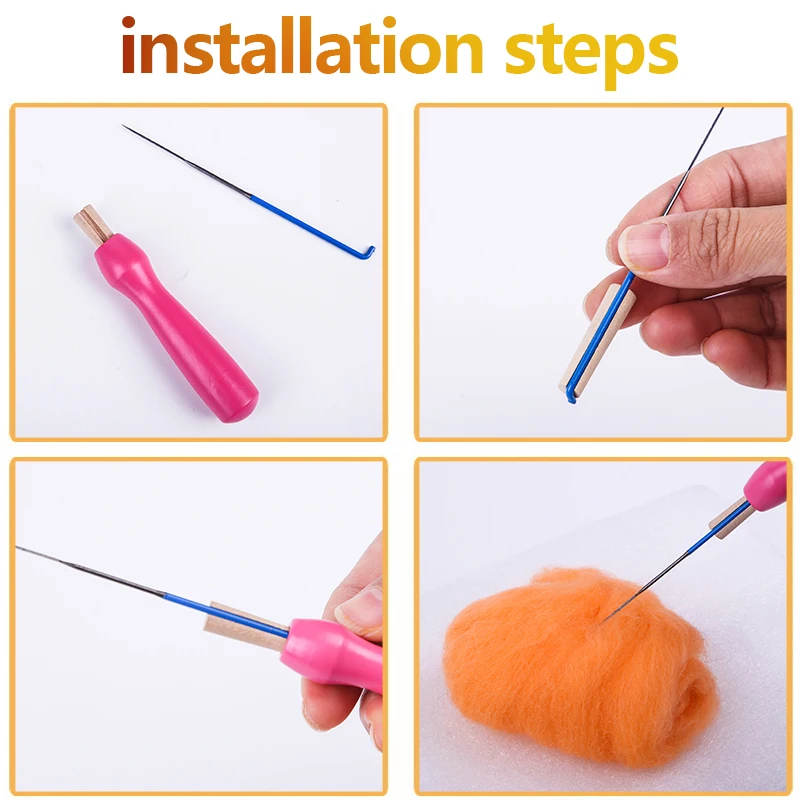 installation steps