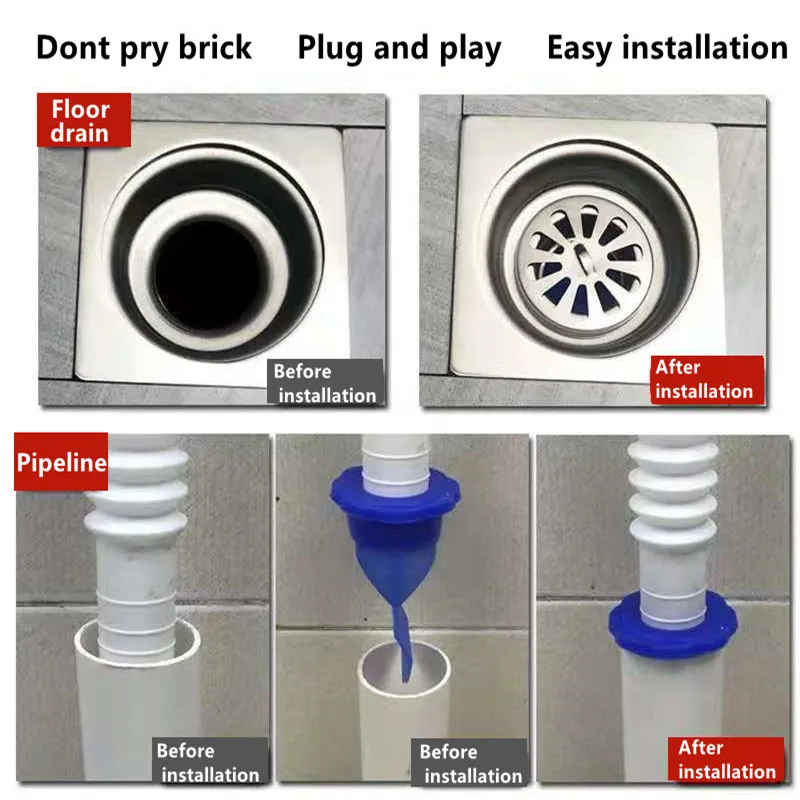 Dont pry brick Plug and play Easy installation

Floor drain

Before installation

After installation

Pipeline

Before installation

Before installation

After installation