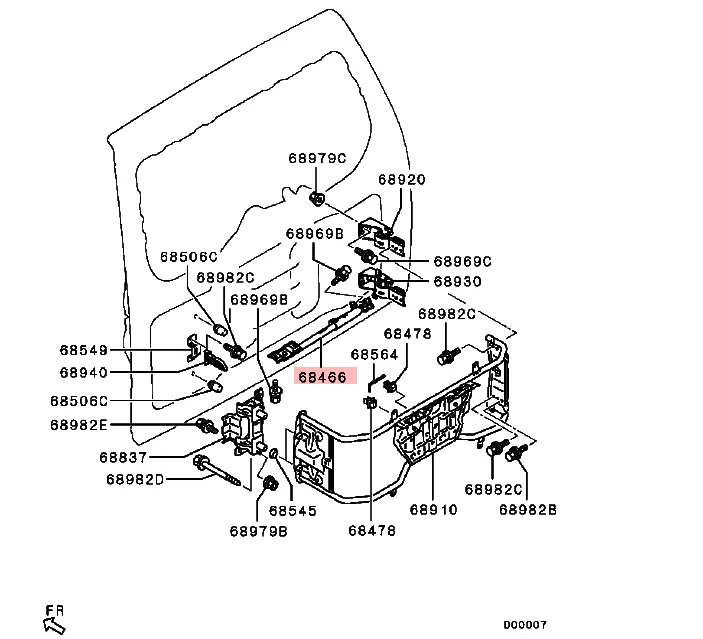 68979C
68920
68969B
68506C
68969C
68982C
68930
68969B
68982C
68478
68549
68564
68940
68466
68506C
68982E
68837
68982D
68545
68979B
68478
68910
68982C
68982B
FR
D00007