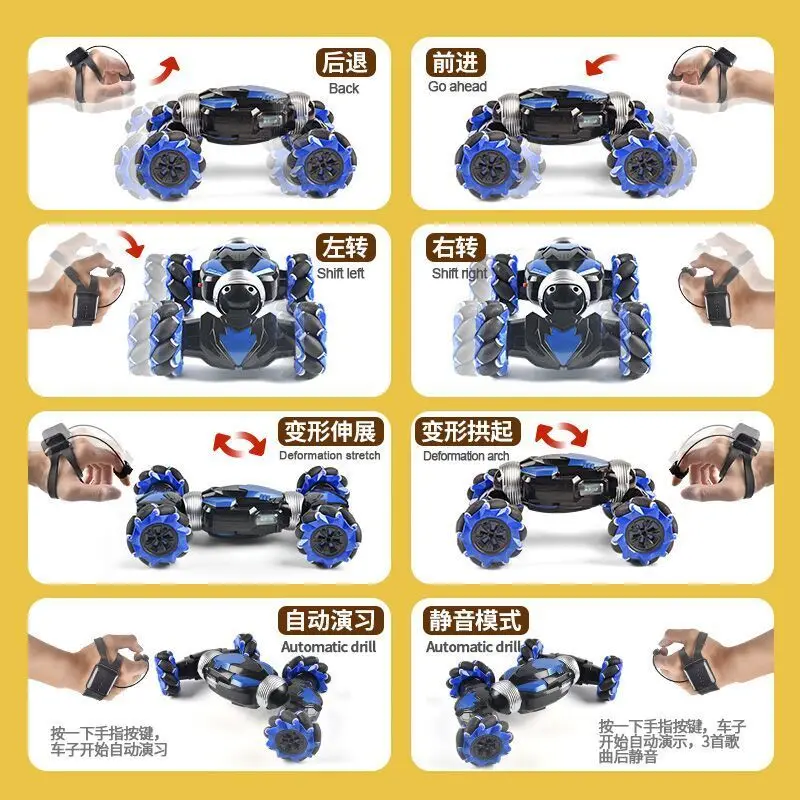 后退
Back

前进
Go ahead

左转
Shift left

右转
Shift right

变形伸展
Deformation stretch

变形拱起
Deformation arch

自动演习
Automatic drill

按一下手指按键，车子开始自动演习

静音模式
Automatic drill

按一下手指按键，车子开始自动演示，3首歌曲后静音