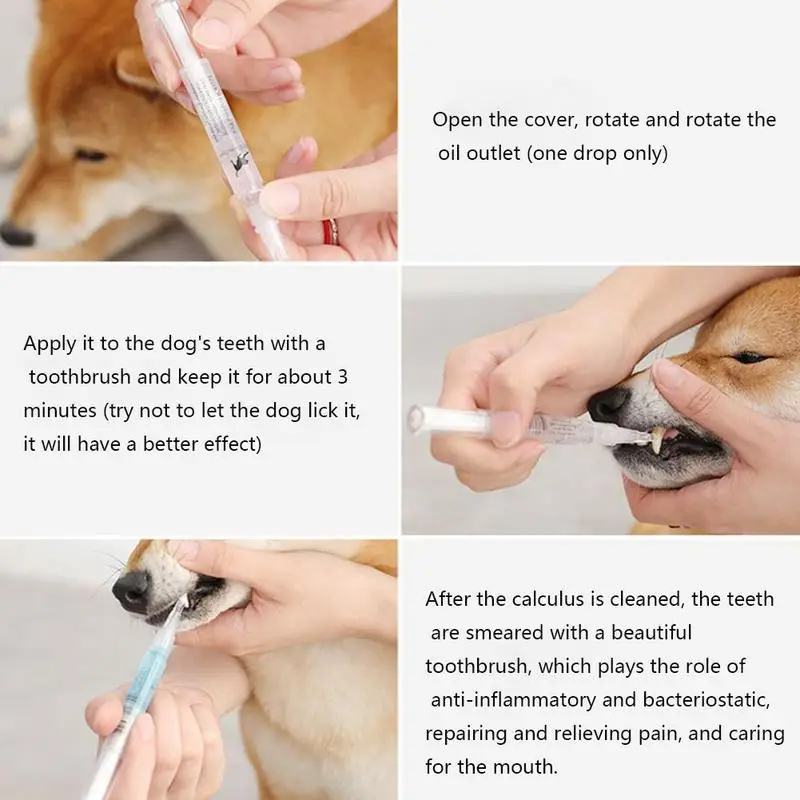 Open the cover, rotate and rotate the oil outlet (one drop only)

Apply it to the dog's teeth with a toothbrush and keep it for about 3 minutes (try not to let the dog lick it, it will have a better effect)

After the calculus is cleaned, the teeth are smeared with a beautiful toothbrush, which plays the role of anti-inflammatory and bacteriostatic, repairing and relieving pain, and caring for the mouth.