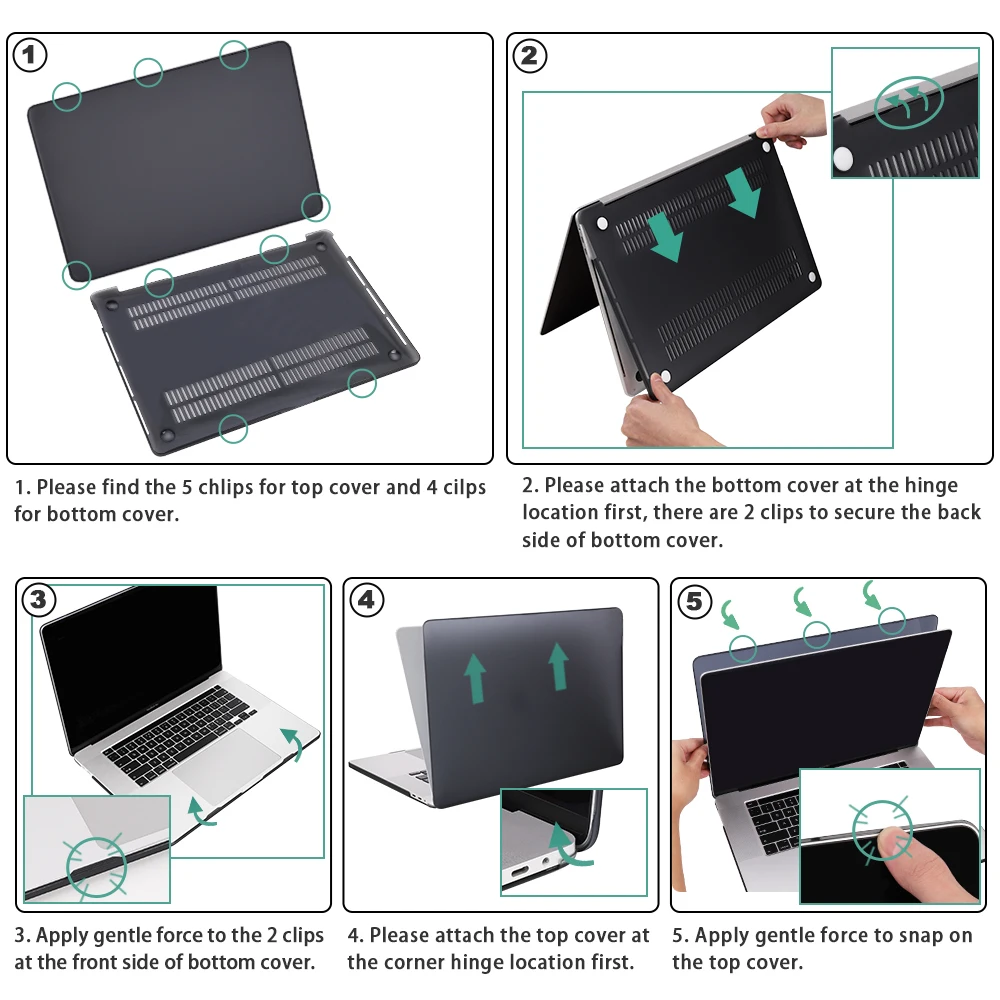 1

1. Please find the 5 chlips for top cover and 4 cilps for bottom cover.

2

2. Please attach the bottom cover at the hinge location first, there are 2 clips to secure the back side of bottom cover.

3

3. Apply gentle force to the 2 clips at the front side of bottom cover.

4

4. Please attach the top cover at the corner hinge location first.

5

5. Apply gentle force to snap on the top cover.