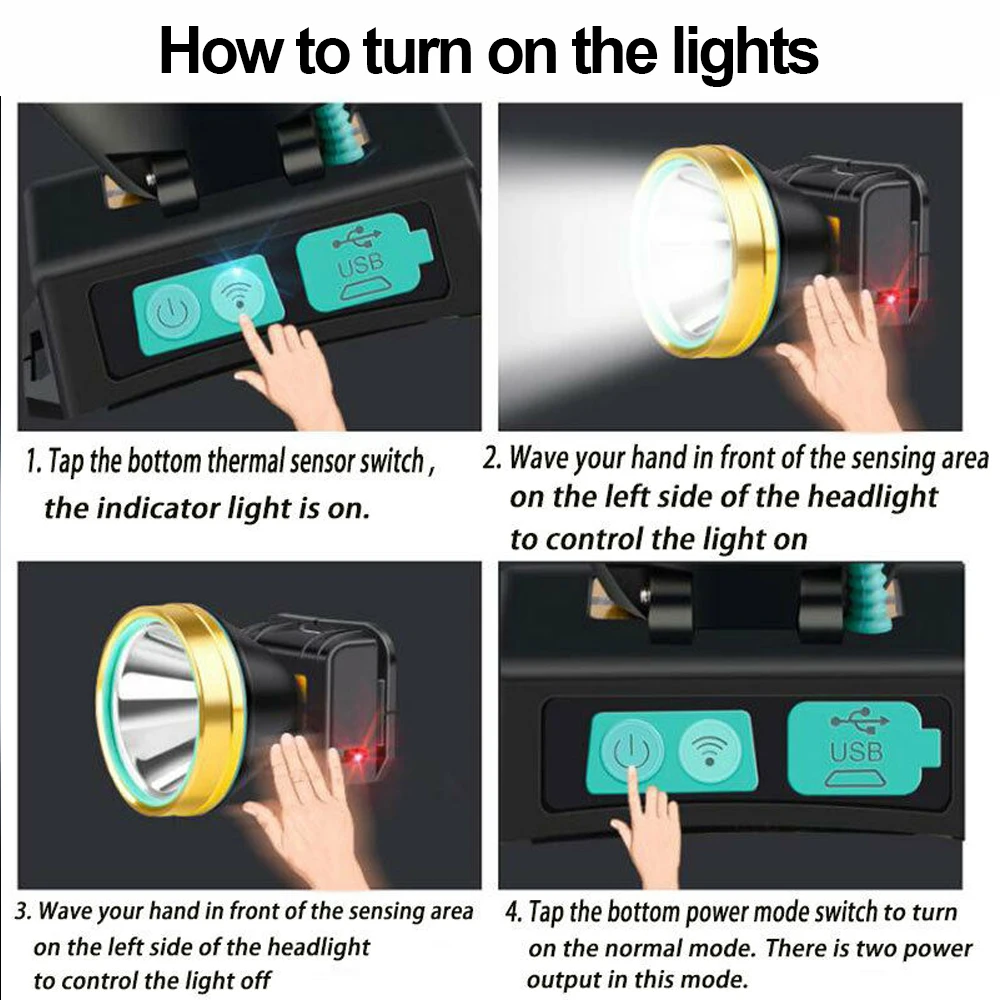 How to turn on the lights

USB

1. Tap the bottom thermal sensor switch , the indicator light is on.

2. Wave your hand in front of the sensing area on the left side of the headlight to control the light on

USB

3. Wave your hand in front of the sensing area on the left side of the headlight to control the light off

4. Tap the bottom power mode switch to turn on the normal mode. There is two power output in this mode.