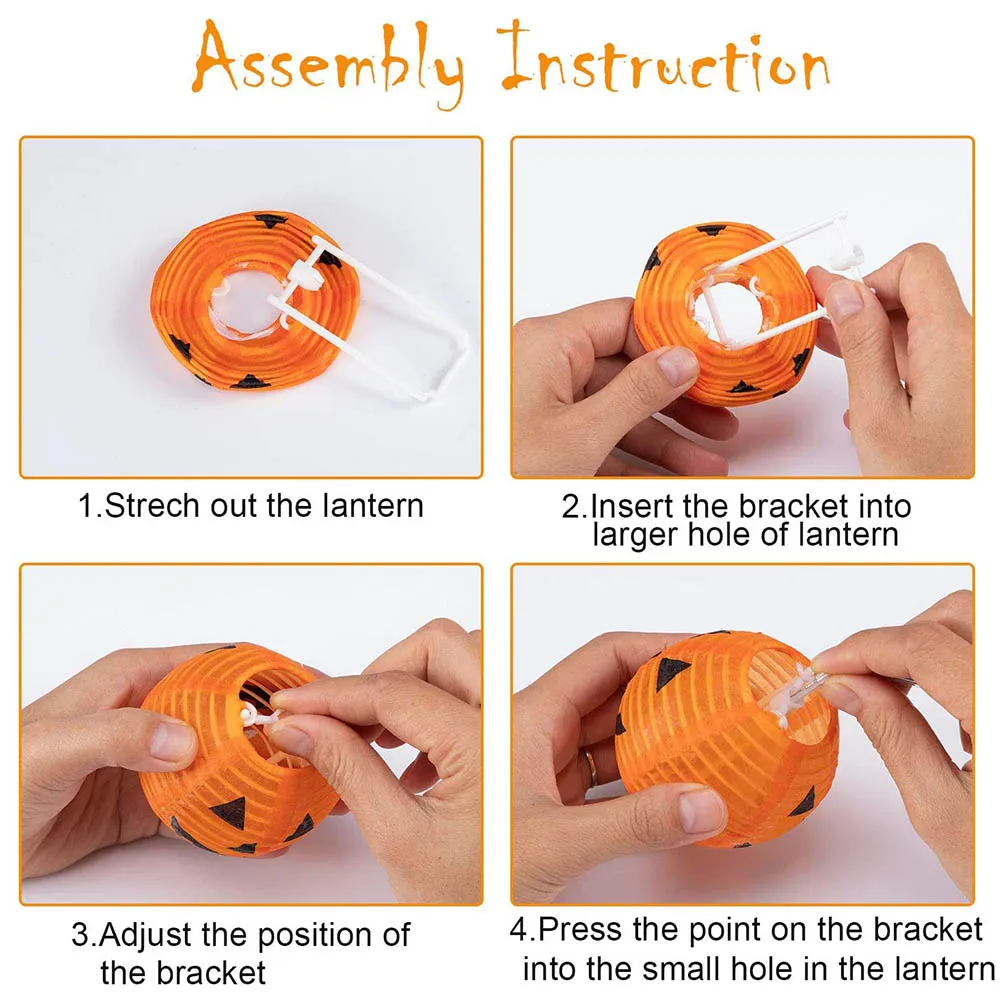 Assembly Instruction

1.Strech out the lantern

2.Insert the bracket into larger hole of lantern

3.Adjust the position of the bracket

4.Press the point on the bracket into the small hole in the lantern