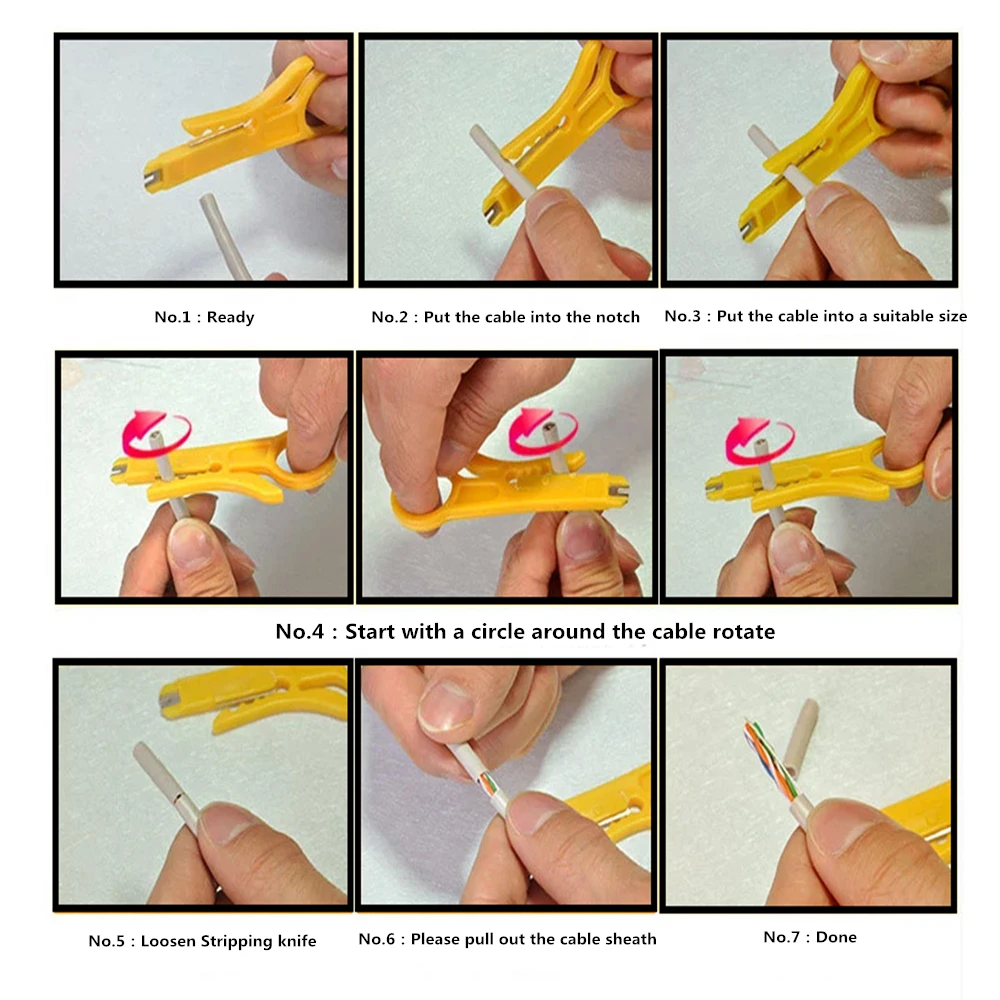 No.1 : Ready

No.2 : Put the cable into the notch

No.3 : Put the cable into a suitable size

No.4 : Start with a circle around the cable rotate

No.5 : Loosen Stripping knife

No.6 : Please pull out the cable sheath

No.7 : Done