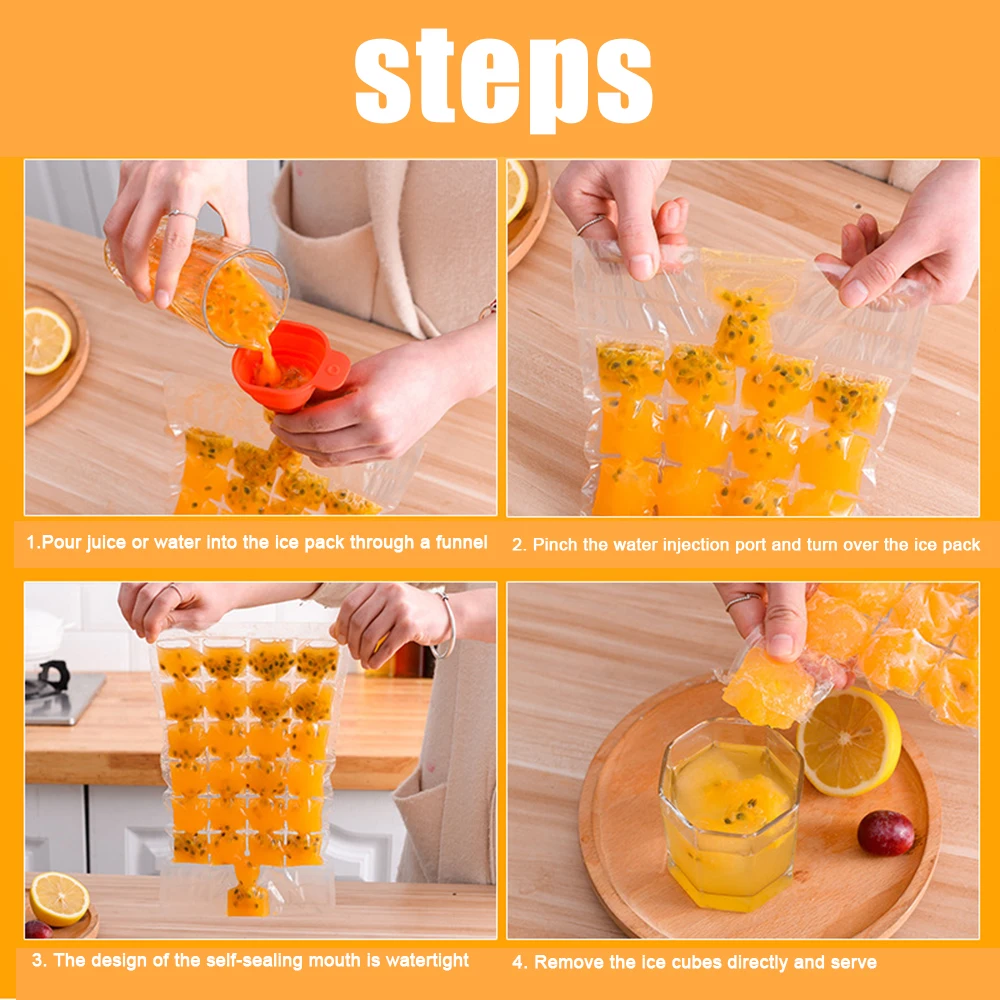 steps

1.Pour juice or water into the ice pack through a funnel

2. Pinch the water injection port and turn over the ice pack

3. The design of the self-sealing mouth is watertight

4. Remove the ice cubes directly and serve