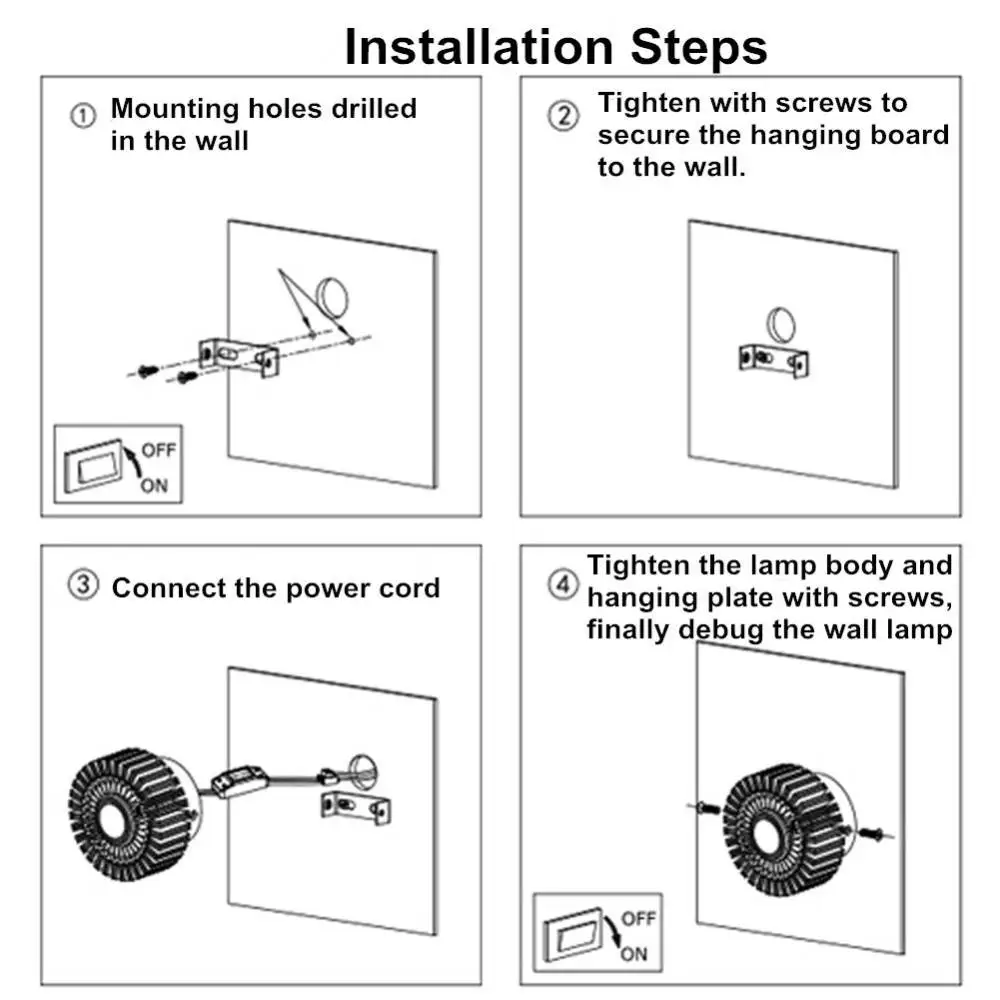 Installation Steps

① Mounting holes drilled in the wall

OFF
ON

② Tighten with screws to secure the hanging board to the wall.

③ Connect the power cord

④ Tighten the lamp body and hanging plate with screws, finally debug the wall lamp

OFF
ON