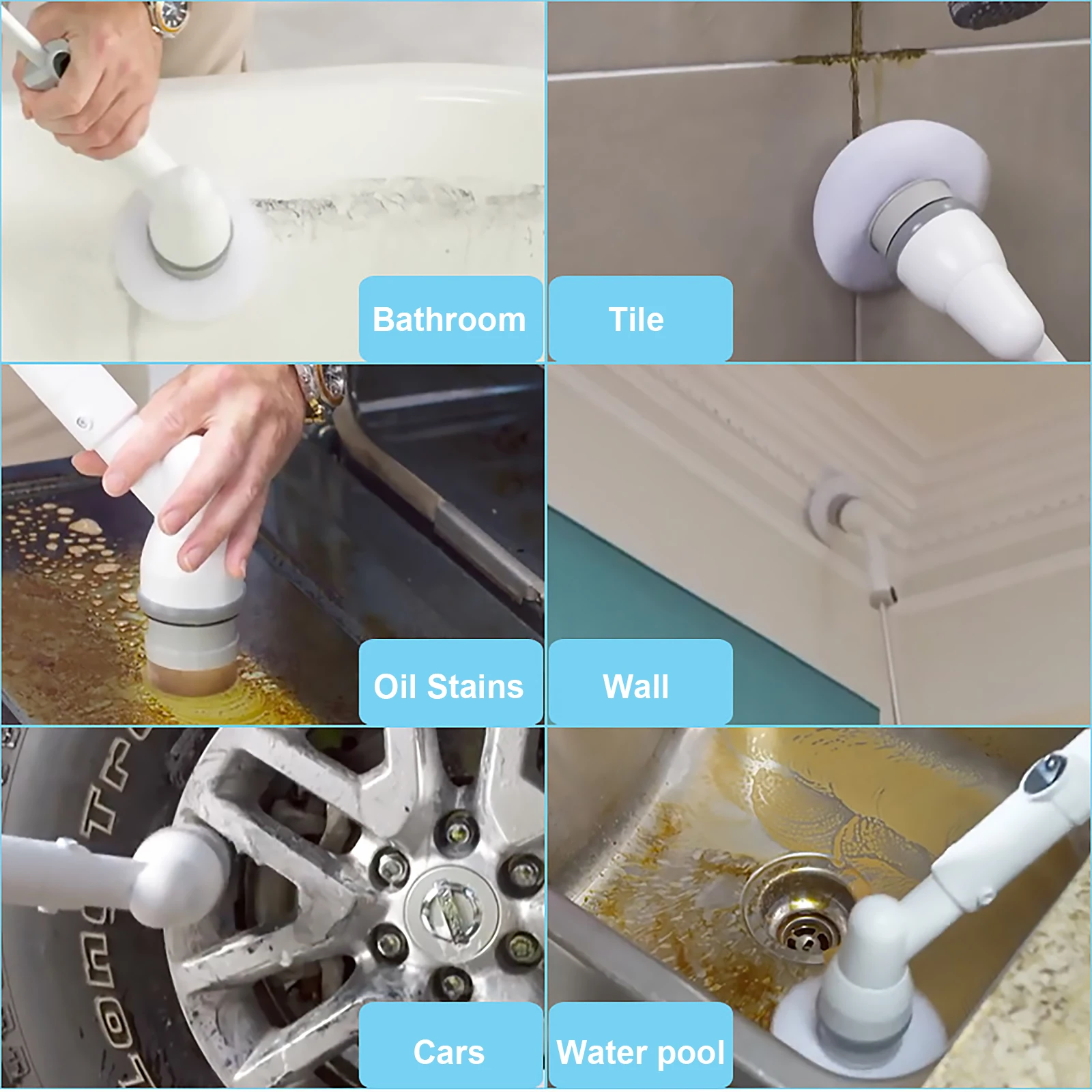 Bathroom

Tile

Oil Stains

Wall

Cars

Water pool