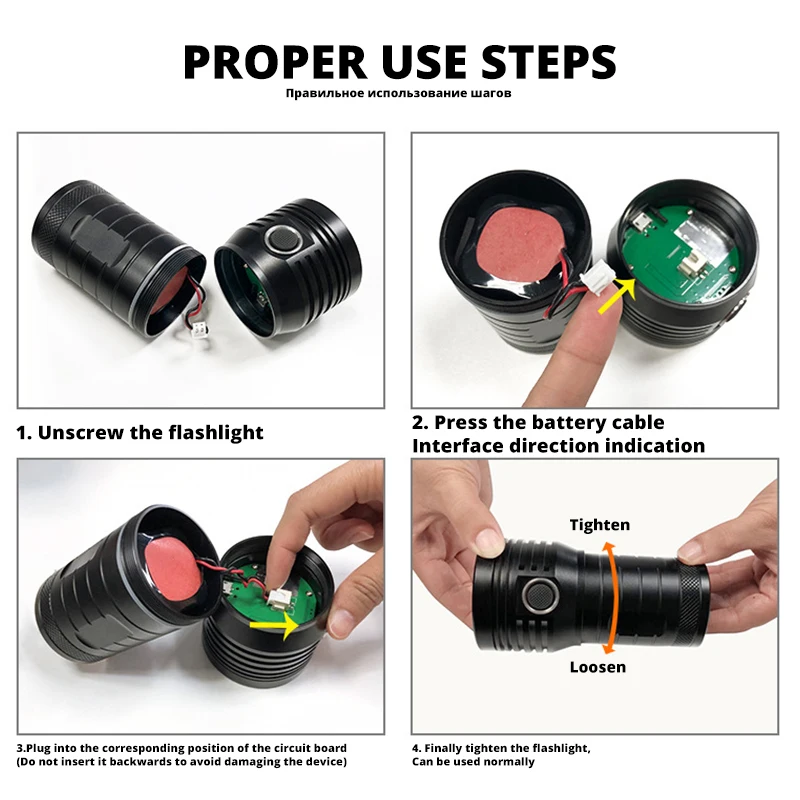 PROPER USE STEPS

Правильное использование шагов

1. Unscrew the flashlight

2. Press the battery cable
Interface direction indication

Tighten

Loosen

3.Plug into the corresponding position of the circuit board
(Do not insert it backwards to avoid damaging the device)

4. Finally tighten the flashlight,
Can be used normally