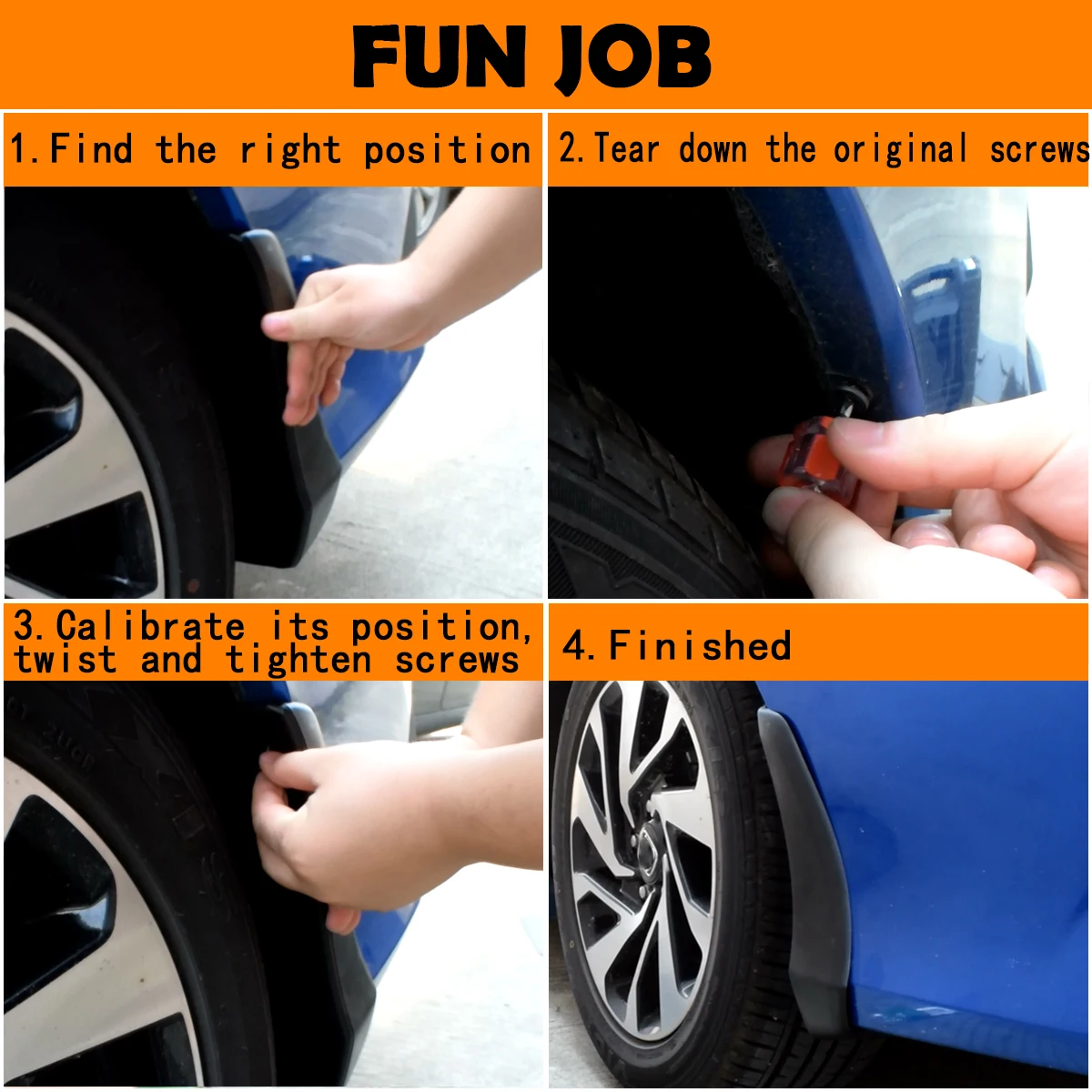 FUN JOB

1. Find the right position

2. Tear down the original screws

3. Calibrate its position, twist and tighten screws

4. Finished