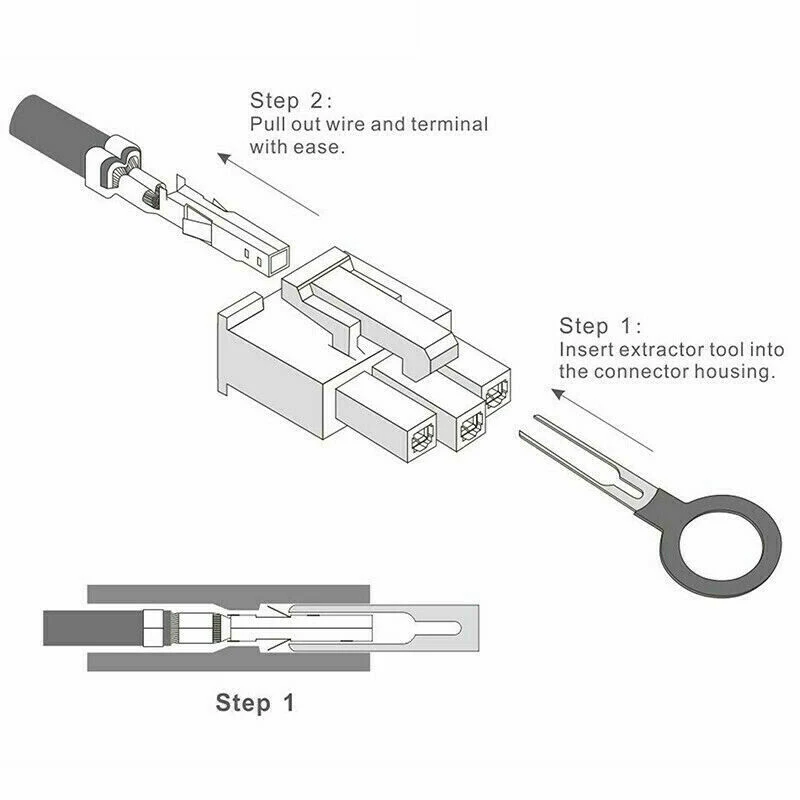 Step 2:
Pull out wire and terminal with ease.

Step 1:
Insert extractor tool into the connector housing.

Step 1