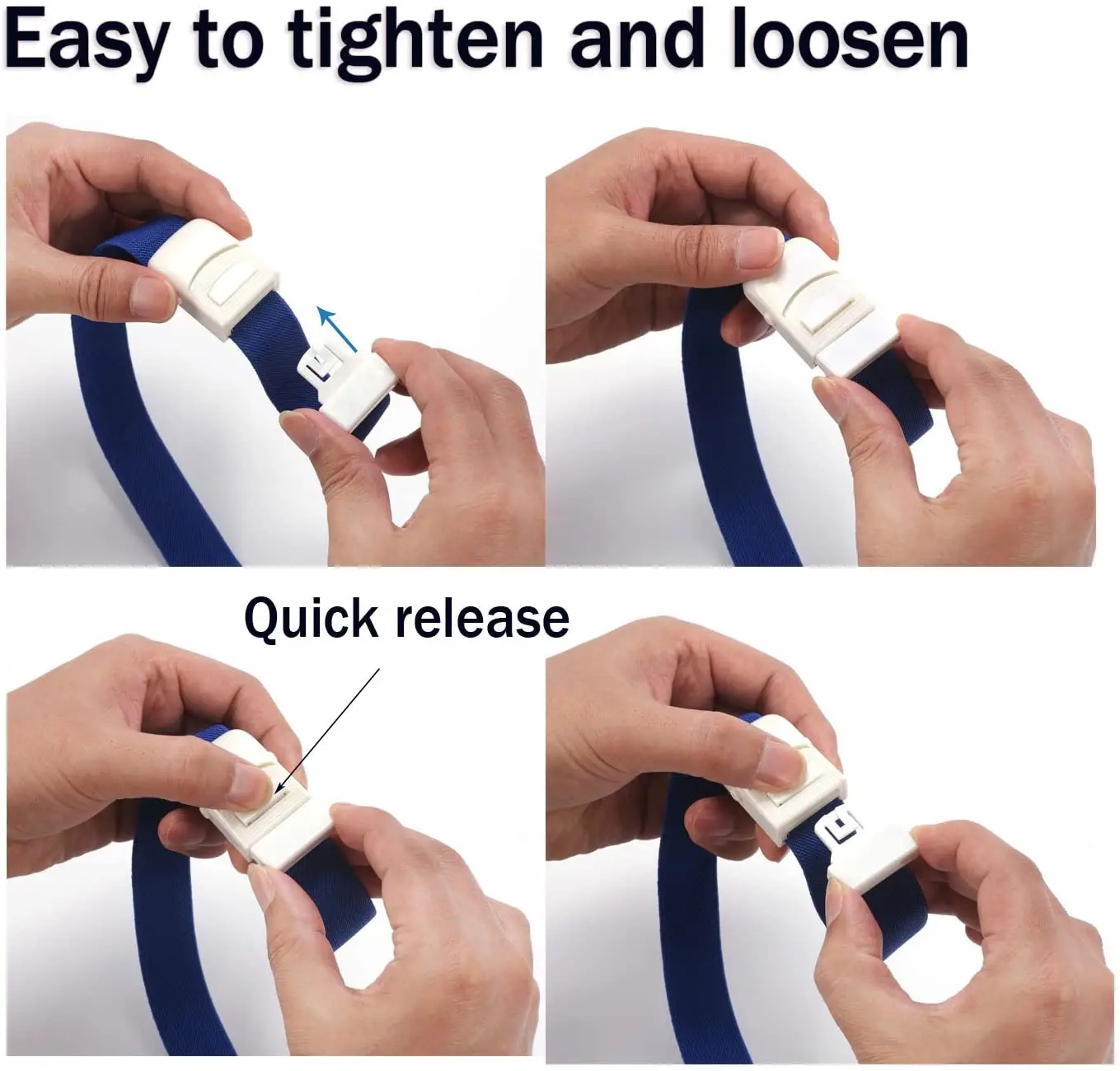 Easy to tighten and loosen

Quick release