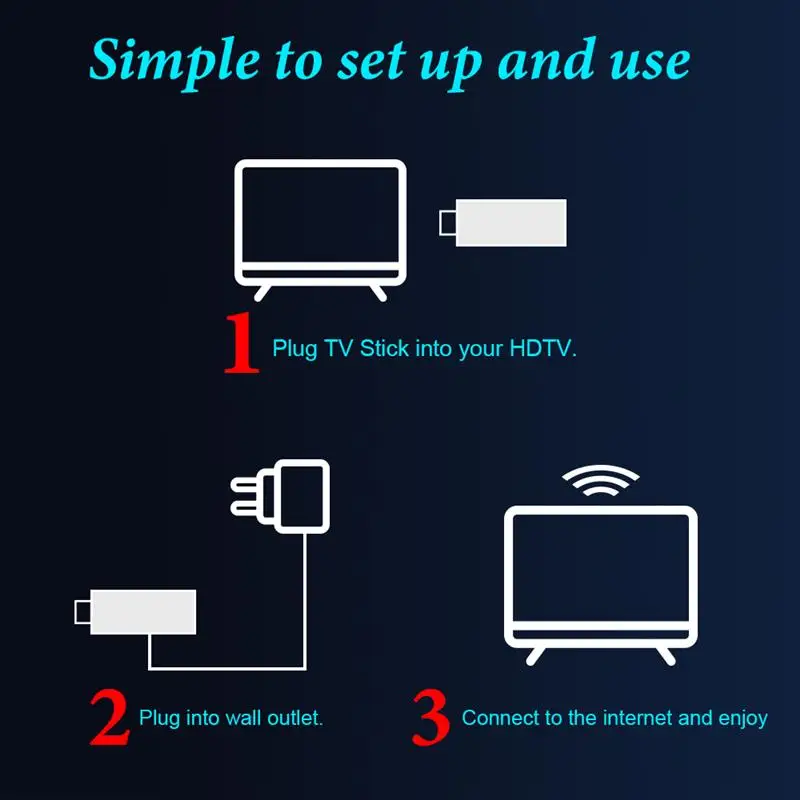 Simple to set up and use

1 Plug TV Stick into your HDTV.

2 Plug into wall outlet.

3 Connect to the internet and enjoy