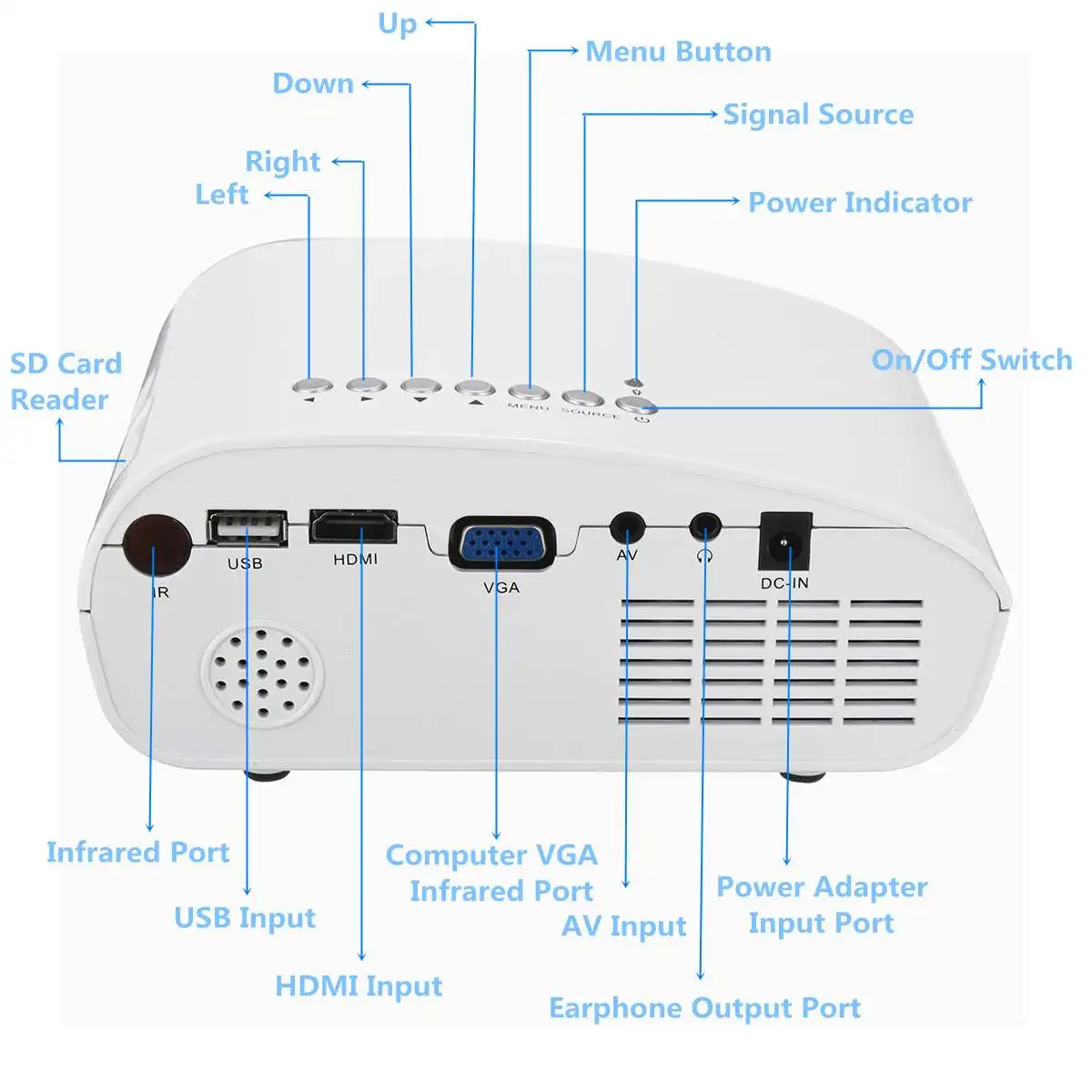 Up

Menu Button

Down

Signal Source

Right

Left

Power Indicator

SD Card Reader

On/Off Switch

MENU SOURCE

IR

USB

HDMI

VGA

AV

DC-IN

Infrared Port

USB Input

HDMI Input

Computer VGA Infrared Port

AV Input

Power Adapter Input Port

Earphone Output Port