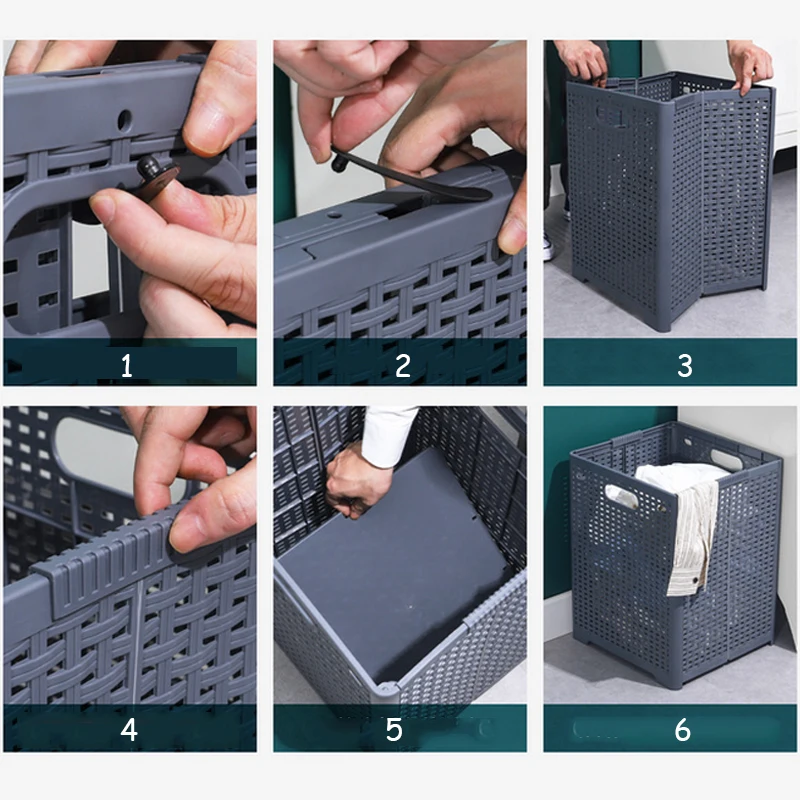 1

2

3

4

5

6