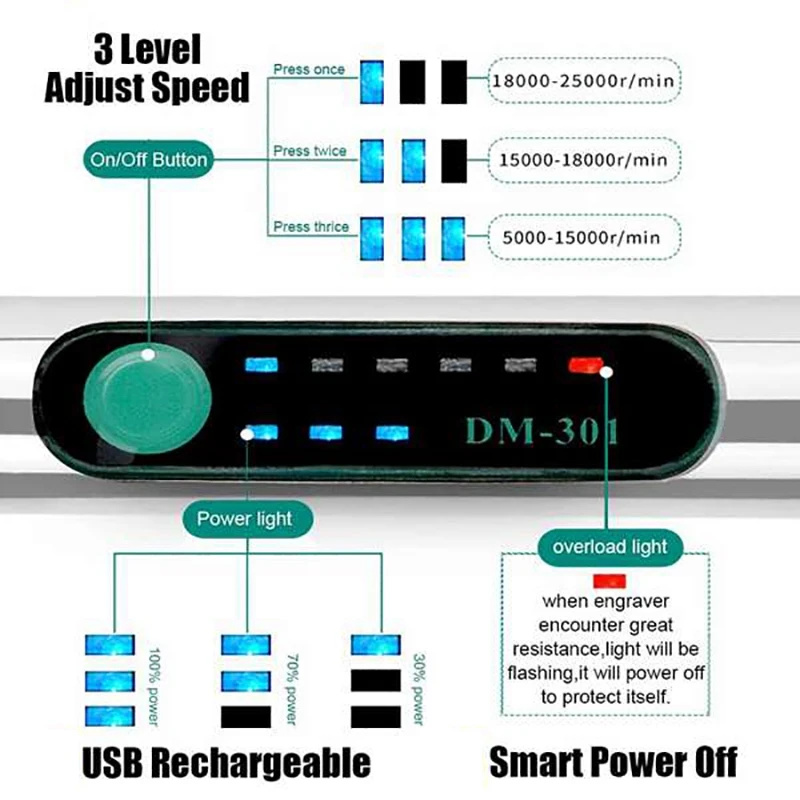 3 Level Adjust Speed

On/Off Button

Press once
18000-25000r/min

Press twice
15000-18000r/min

Press thrice
5000-15000r/min

DM-301

Power light

100% power

70% power

30% power

overload light

when engraver encounter great resistance,light will be flashing,it will power off to protect itself.

USB Rechargeable

Smart Power Off