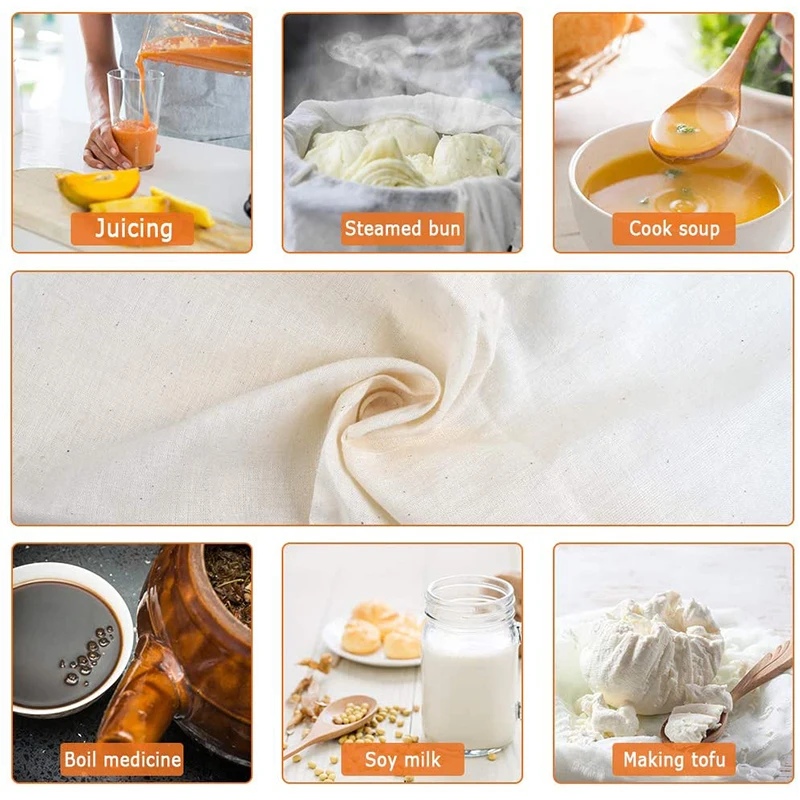 Juicing

Steamed bun

Cook soup

Boil medicine

Soy milk

Making tofu