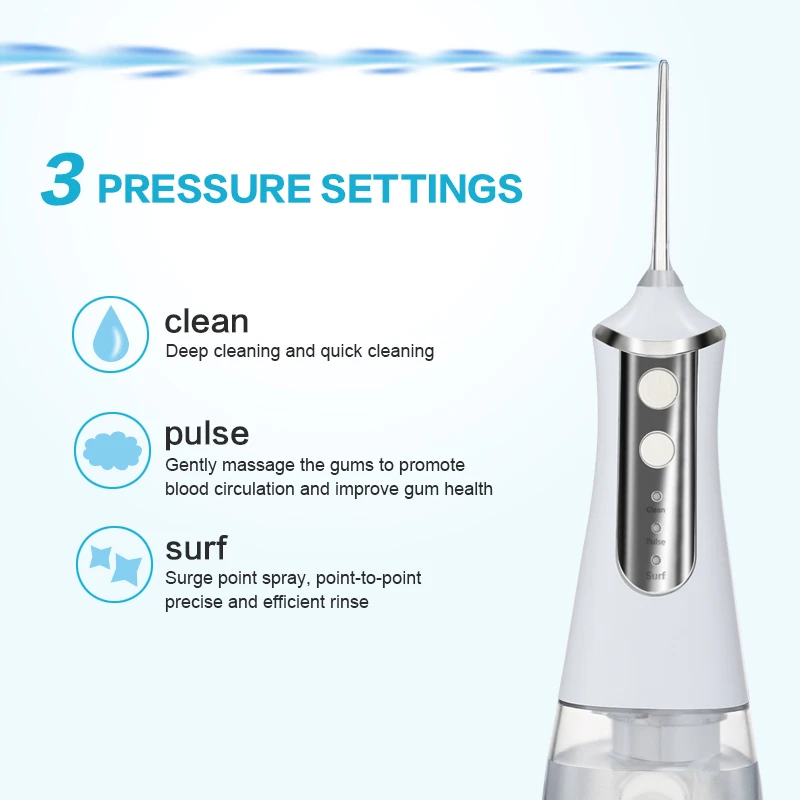 3 PRESSURE SETTINGS

clean
Deep cleaning and quick cleaning

pulse
Gently massage the gums to promote blood circulation and improve gum health

surf
Surge point spray, point-to-point precise and efficient rinse

Clean
Pulse
Surf