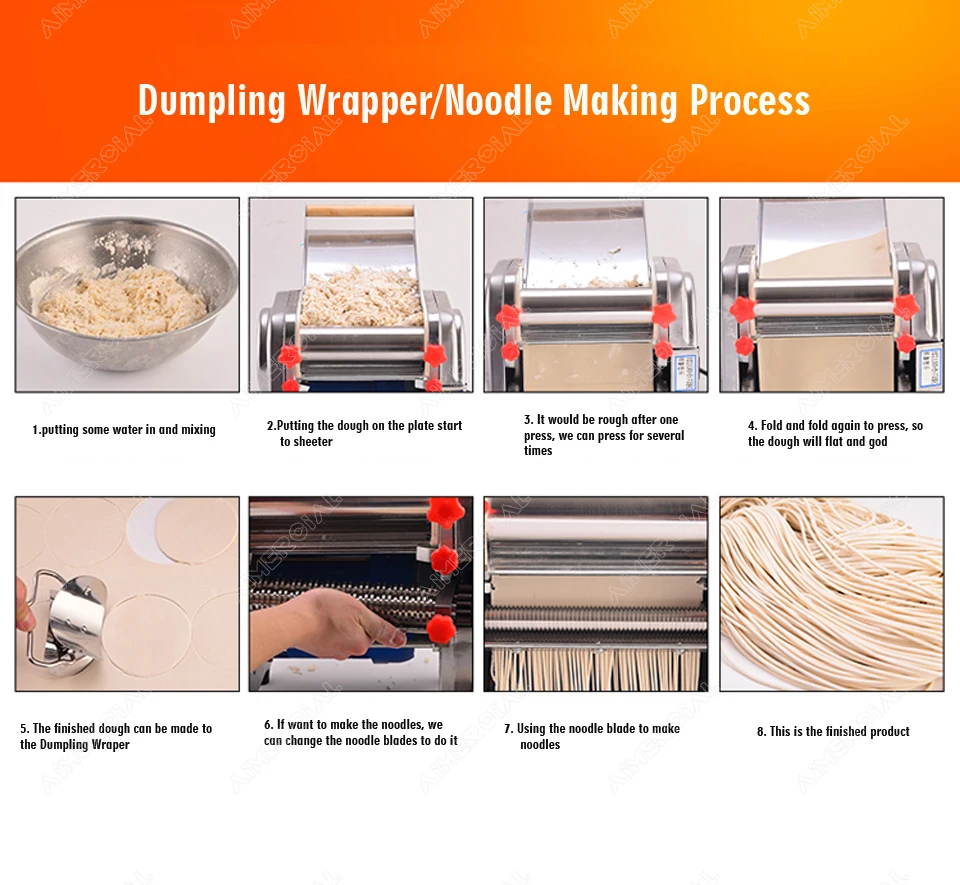 Dumpling Wrapper/Noodle Making Process

1.putting some water in and mixing

2.Putting the dough on the plate start to sheeter

3. It would be rough after one press, we can press for several times

4. Fold and fold again to press, so the dough will flat and god

5. The finished dough can be made to the Dumpling Wraper

6. If want to make the noodles, we can change the noodle blades to do it

7. Using the noodle blade to make noodles

8. This is the finished product