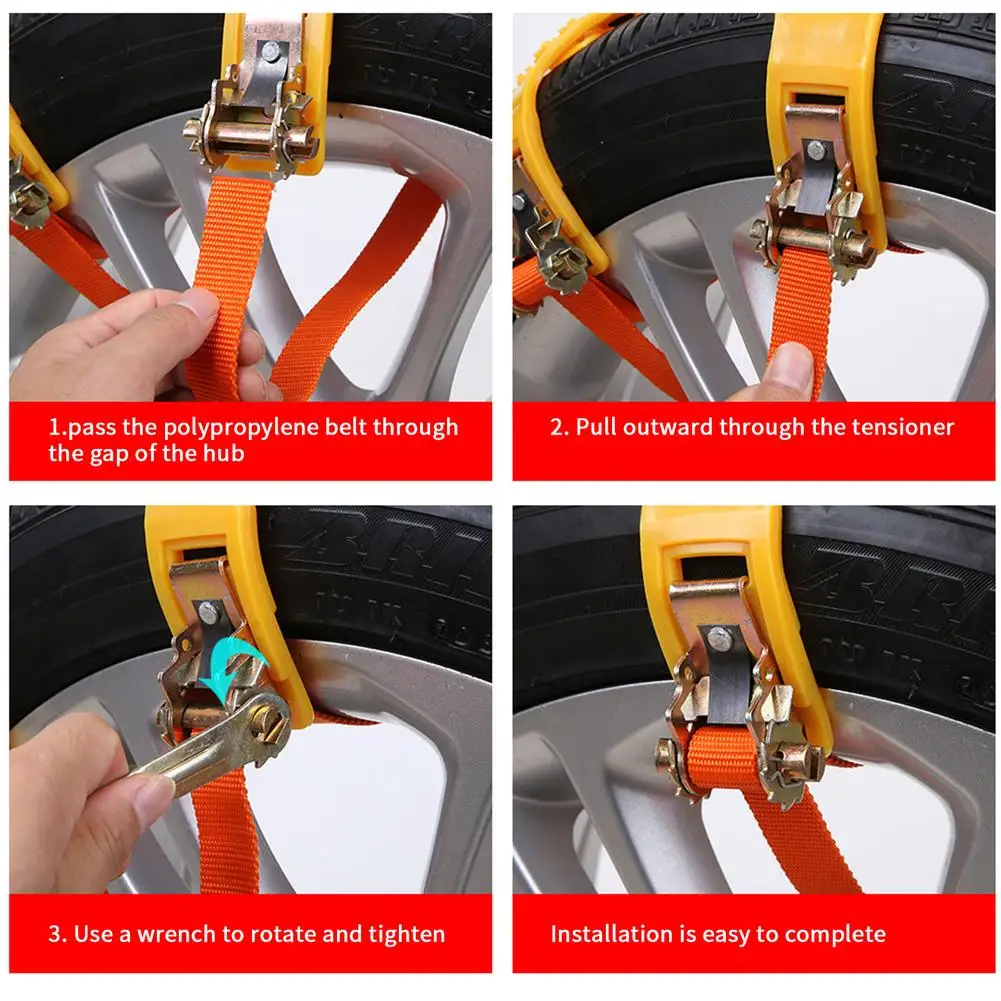 1.pass the polypropylene belt through the gap of the hub

2. Pull outward through the tensioner

3. Use a wrench to rotate and tighten

Installation is easy to complete