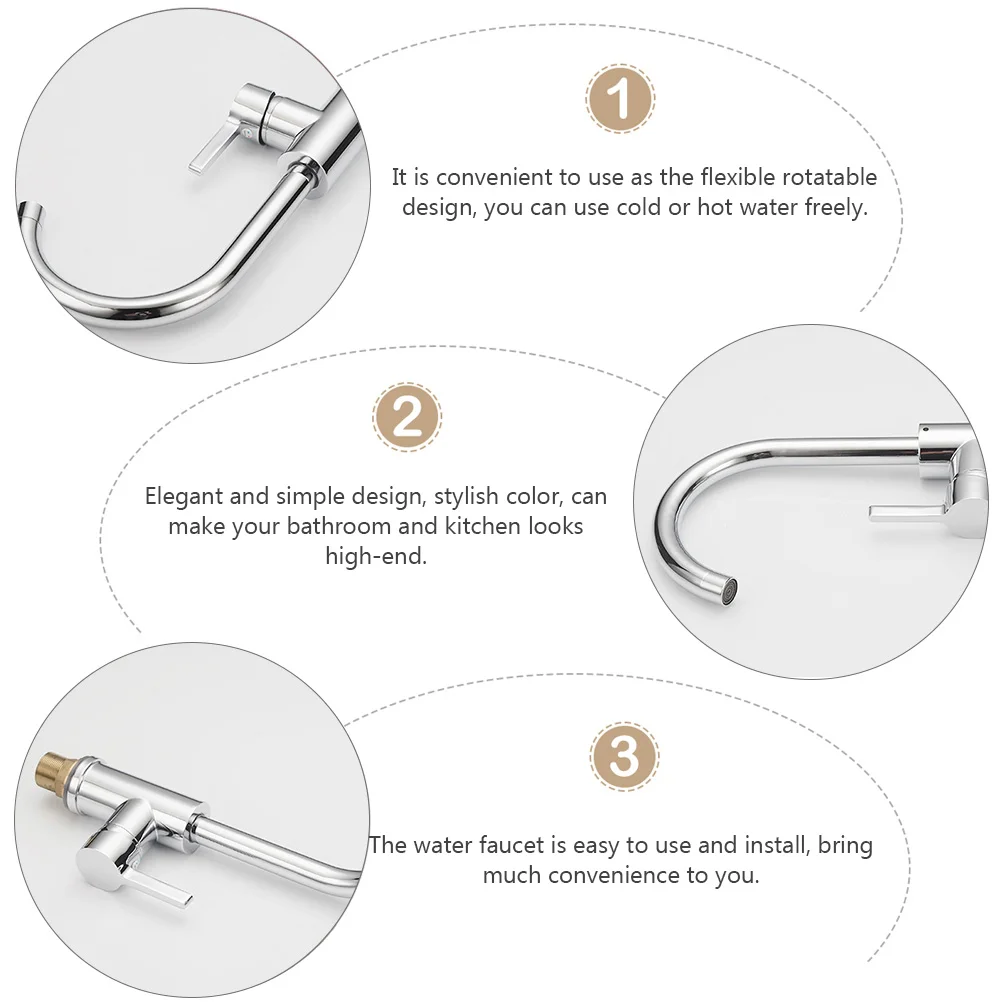 1

It is convenient to use as the flexible rotatable design, you can use cold or hot water freely.

2

Elegant and simple design, stylish color, can make your bathroom and kitchen looks high-end.

3

The water faucet is easy to use and install, bring much convenience to you.