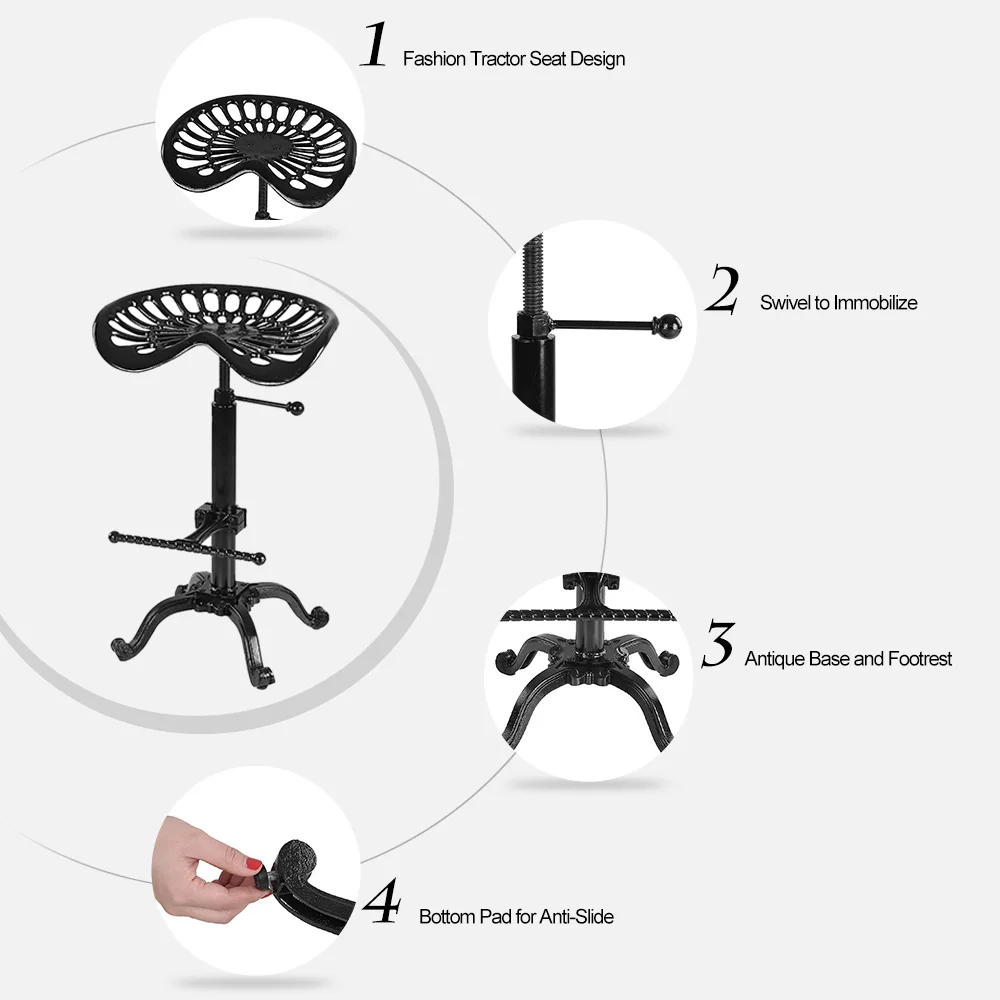 1 Fashion Tractor Seat Design

2 Swivel to Immobilize

3 Antique Base and Footrest

4 Bottom Pad for Anti-Slide