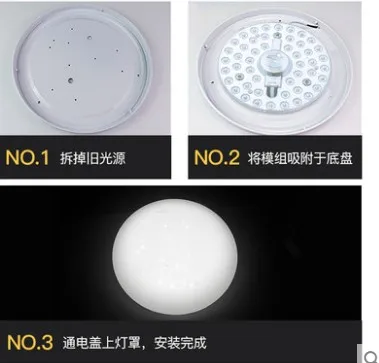 NO.1 拆掉旧光源

NO.2 将模组吸附于底盘

NO.3 通电盖上灯罩，安装完成