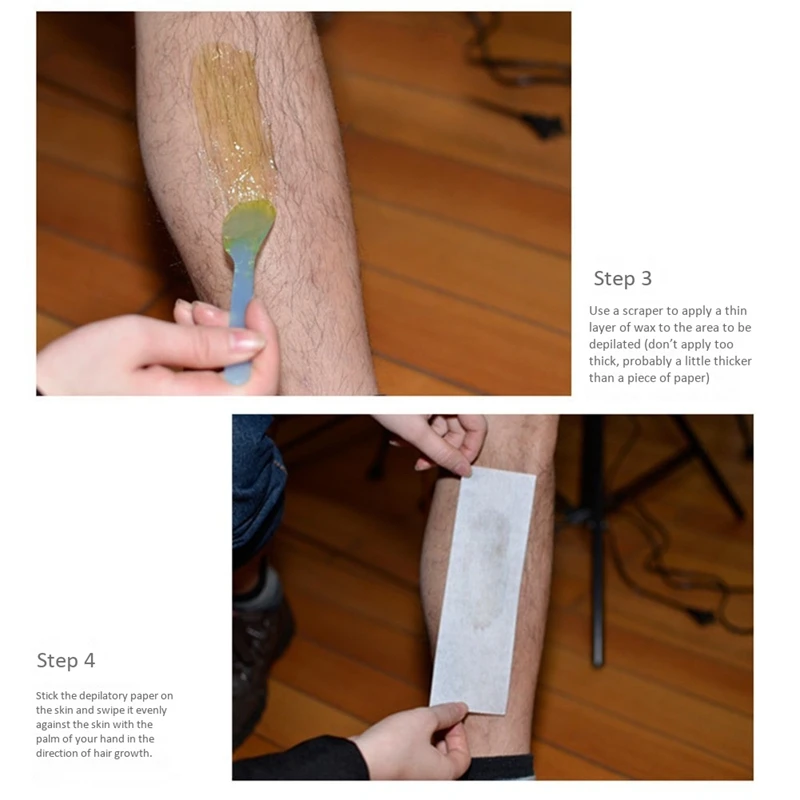 Step 3

Use a scraper to apply a thin layer of wax to the area to be depilated (don't apply too thick, probably a little thicker than a piece of paper)

Step 4

Stick the depilatory paper on the skin and swipe it evenly against the skin with the palm of your hand in the direction of hair growth.