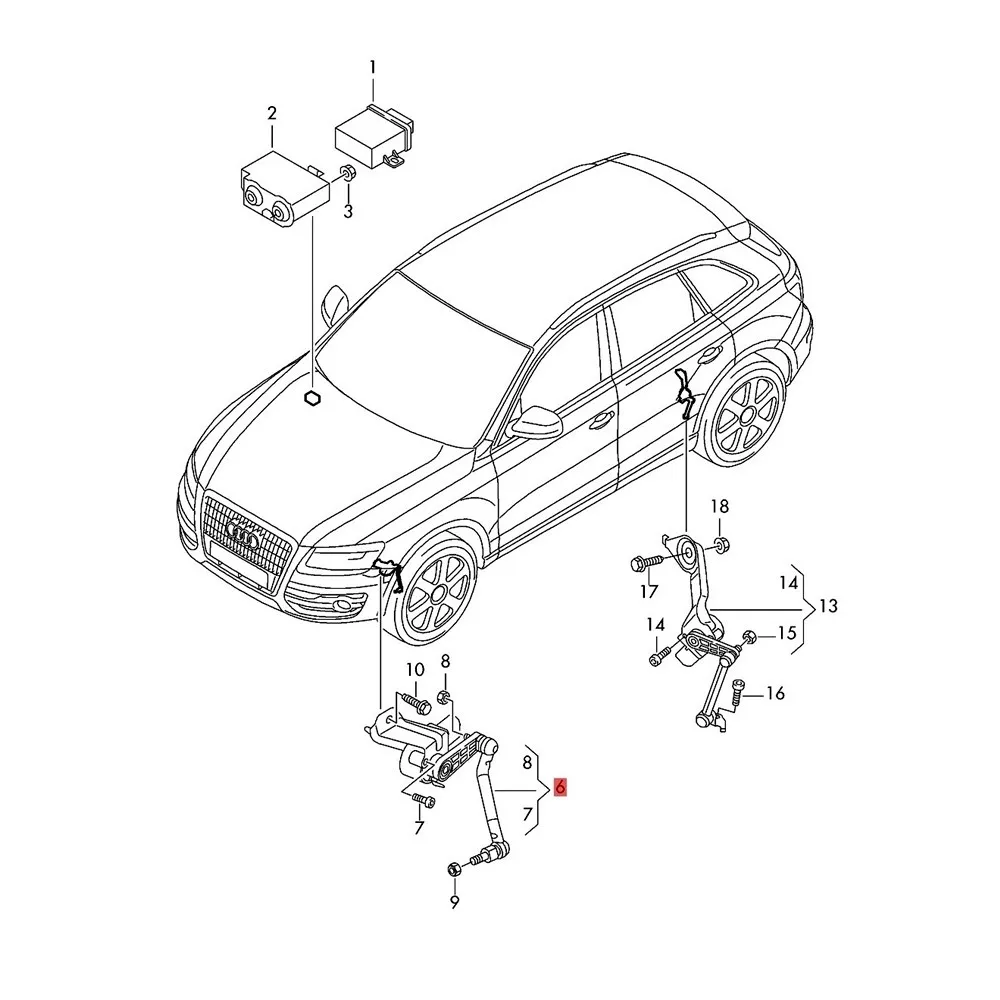 1
2
3
18
17
14
13
14
15
16
10
8
8
6
7
7
9