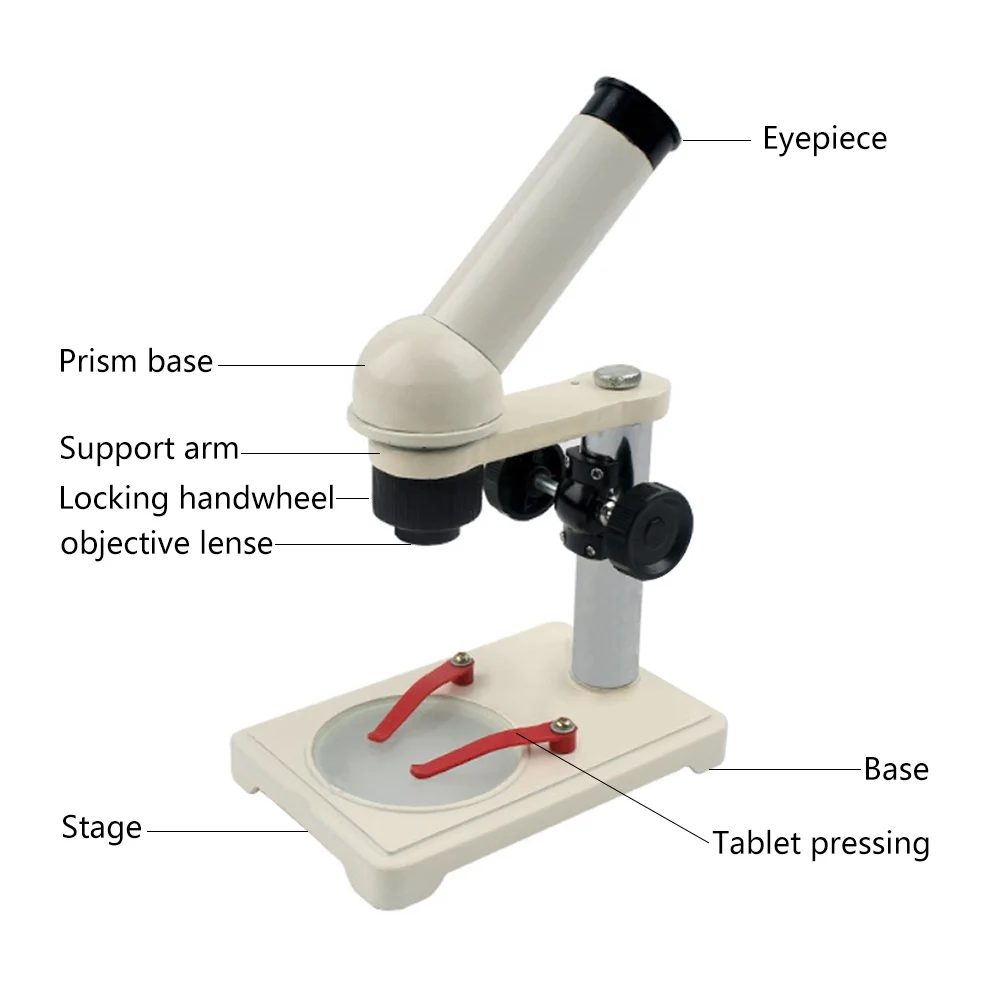 Eyepiece
Prism base
Support arm
Locking handwheel
objective lense
Base
Stage
Tablet pressing