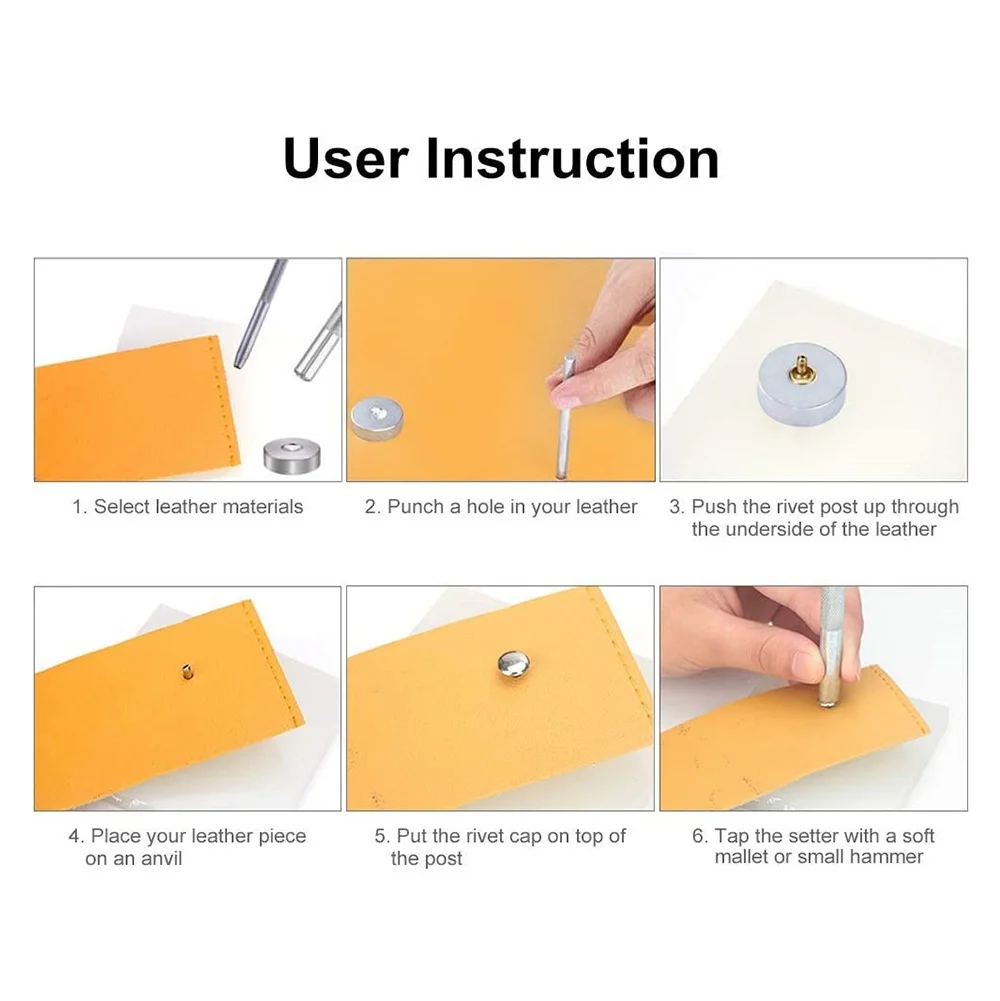 User Instruction

1. Select leather materials

2. Punch a hole in your leather

3. Push the rivet post up through the underside of the leather

4. Place your leather piece on an anvil

5. Put the rivet cap on top of the post

6. Tap the setter with a soft mallet or small hammer