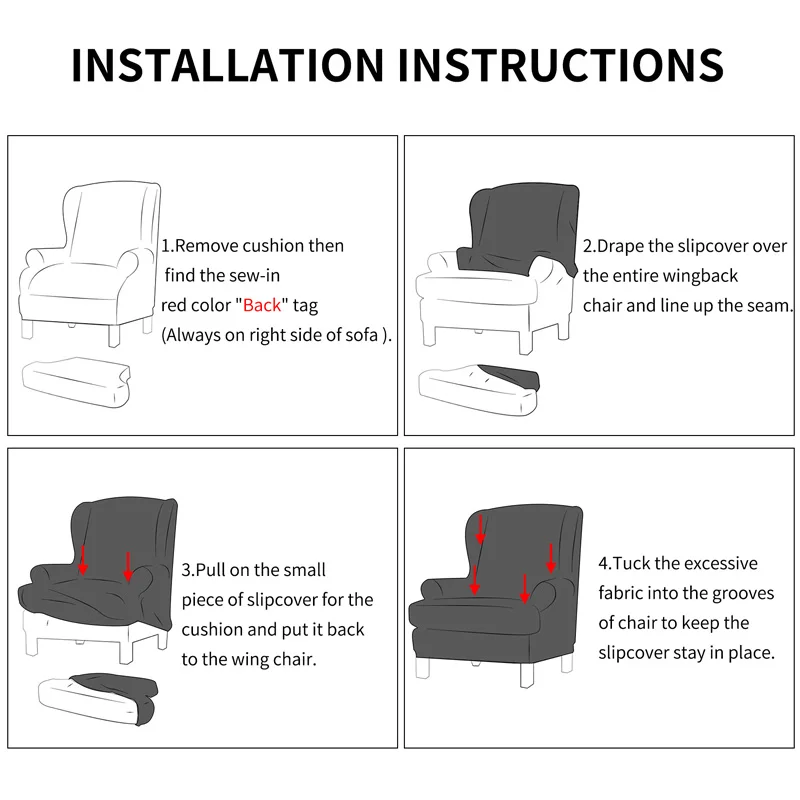 INSTALLATION INSTRUCTIONS

1.Remove cushion then find the sew-in red color "Back" tag (Always on right side of sofa ).

2.Drape the slipcover over the entire wingback chair and line up the seam.

3.Pull on the small piece of slipcover for the cushion and put it back to the wing chair.

4.Tuck the excessive fabric into the grooves of chair to keep the slipcover stay in place.